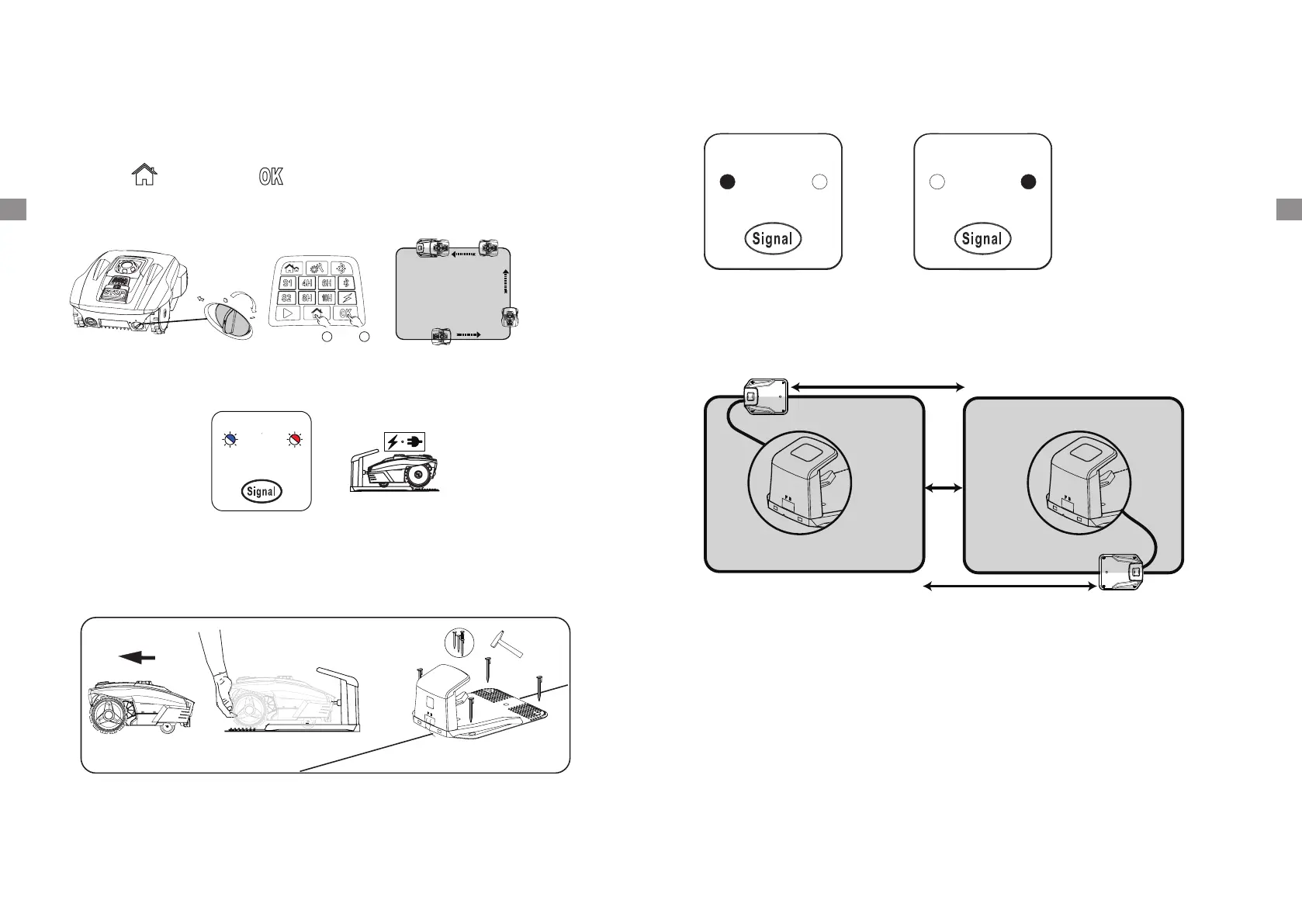 OK

S1 4H 6H
S2 8H 10H
OK

Signal

Signal

Signal