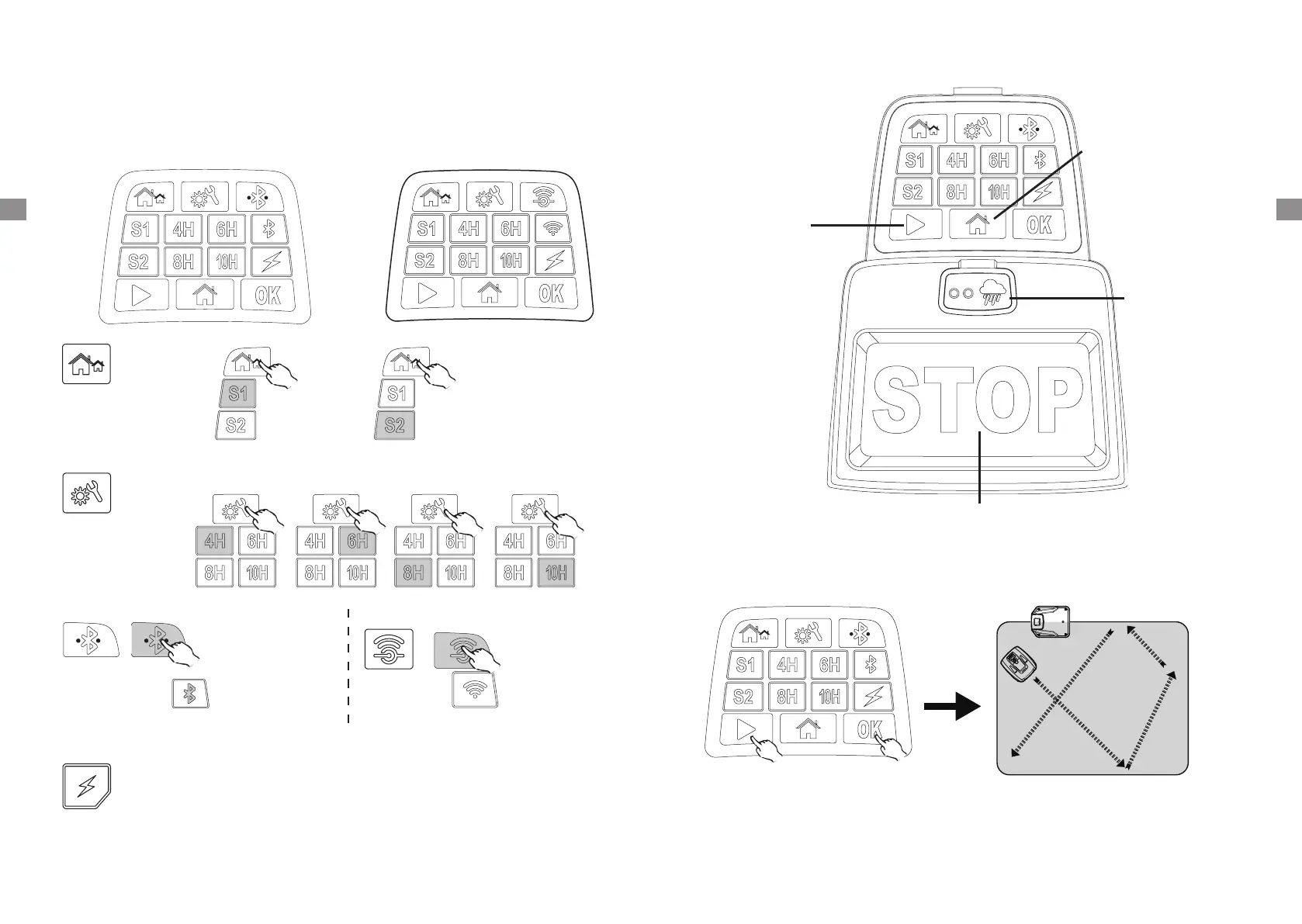 S1 4H 6H
S2 8H 10H
OK

S1 4H 6H
S2 8H 10H
OK

S1
S2

S1
S2

4H 6H
8H 10H

4H 6H
8H 10H

4H 6H
8H 10H

4H 6H
8H 10H

S1 4H 6H
S2 8H 10H
OK

STOP

S1 4H 6H
S2 8H 10H
OK