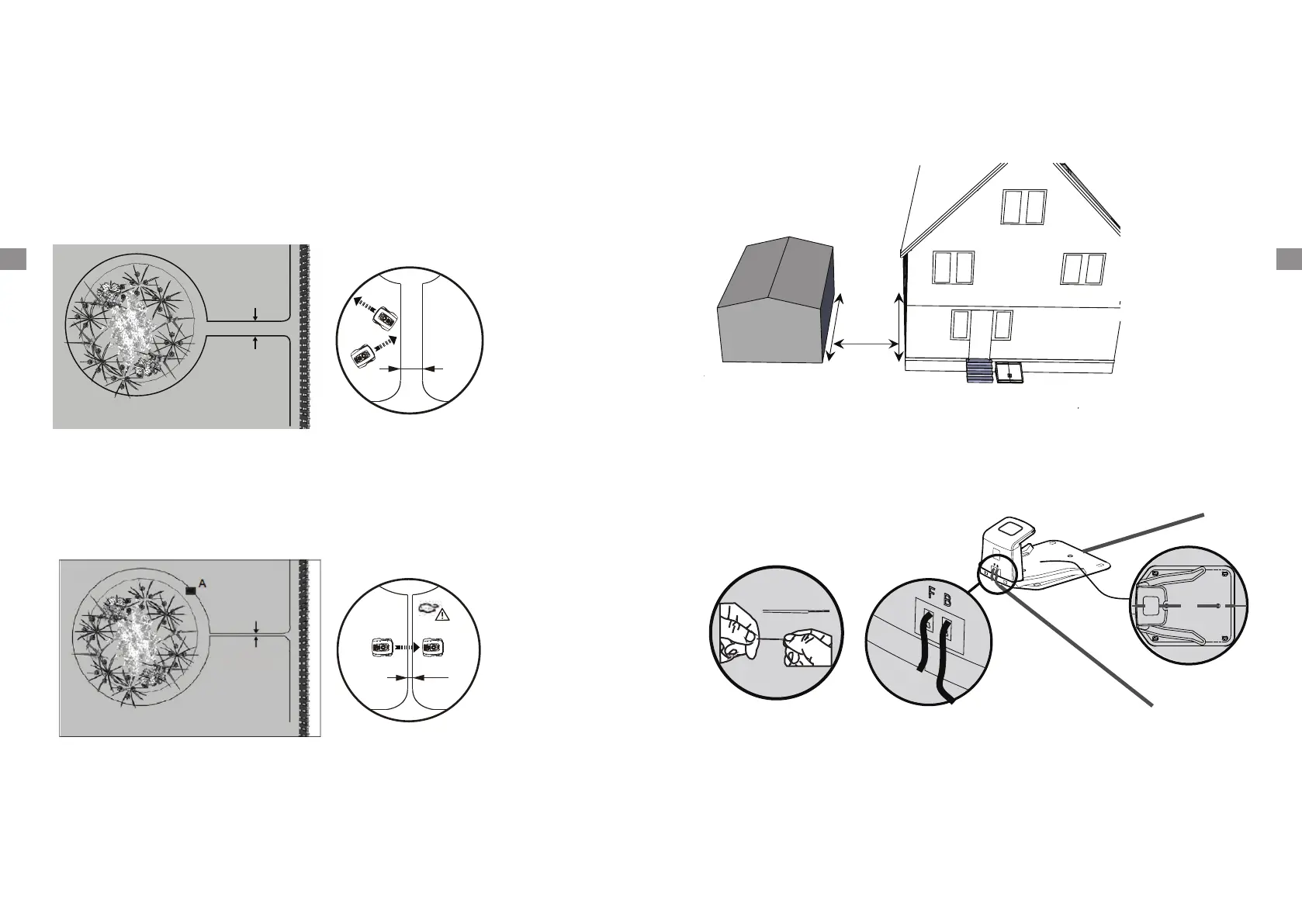 A

F B