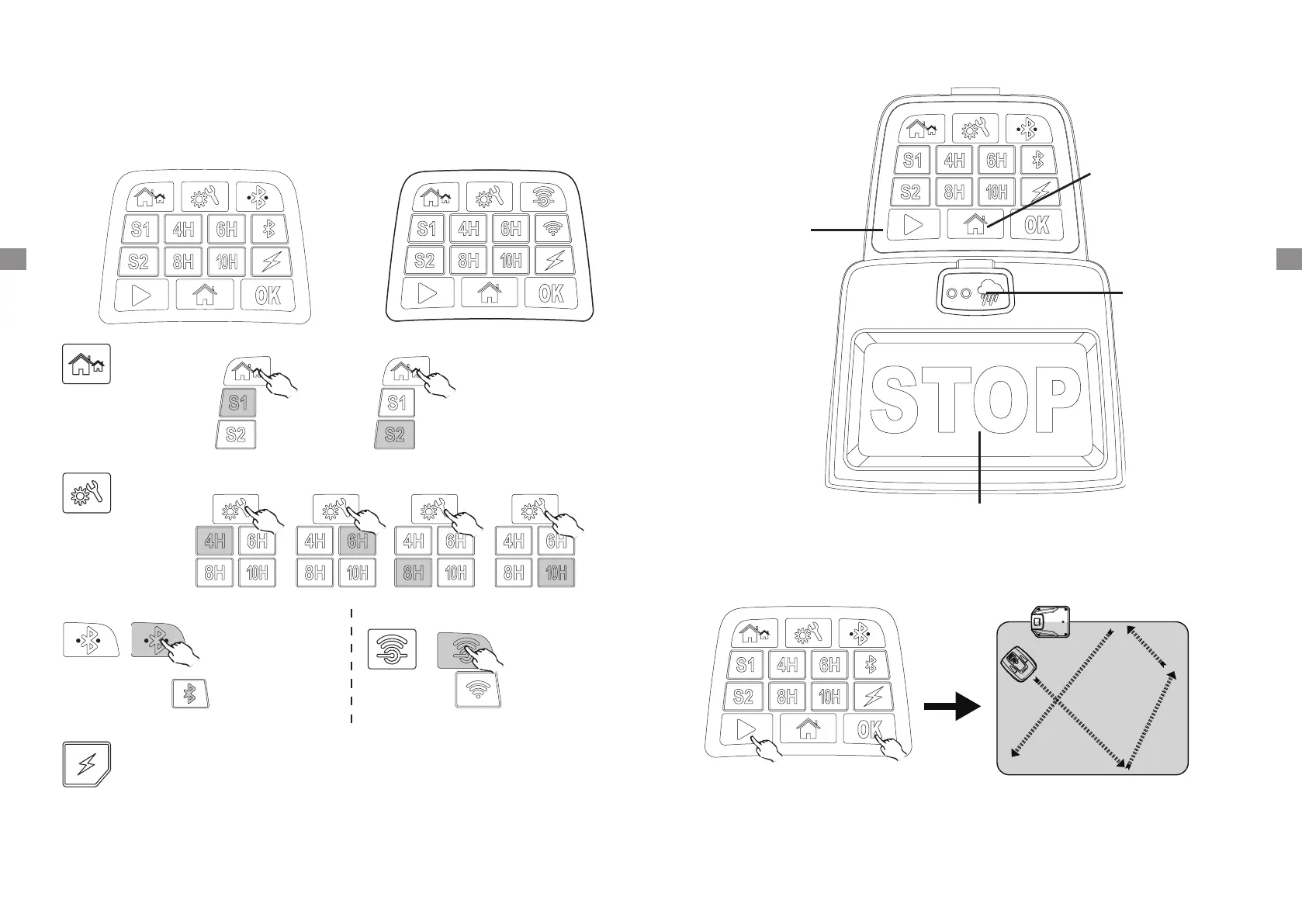 S1 4H 6H
S2 8H 10H
OK

S1 4H 6H
S2 8H 10H
OK

S1
S2

S1
S2

4H 6H
8H 10H

4H 6H
8H 10H

4H 6H
8H 10H

4H 6H
8H 10H

S1 4H 6H
S2 8H 10H
OK

STOP

S1 4H 6H
S2 8H 10H
OK