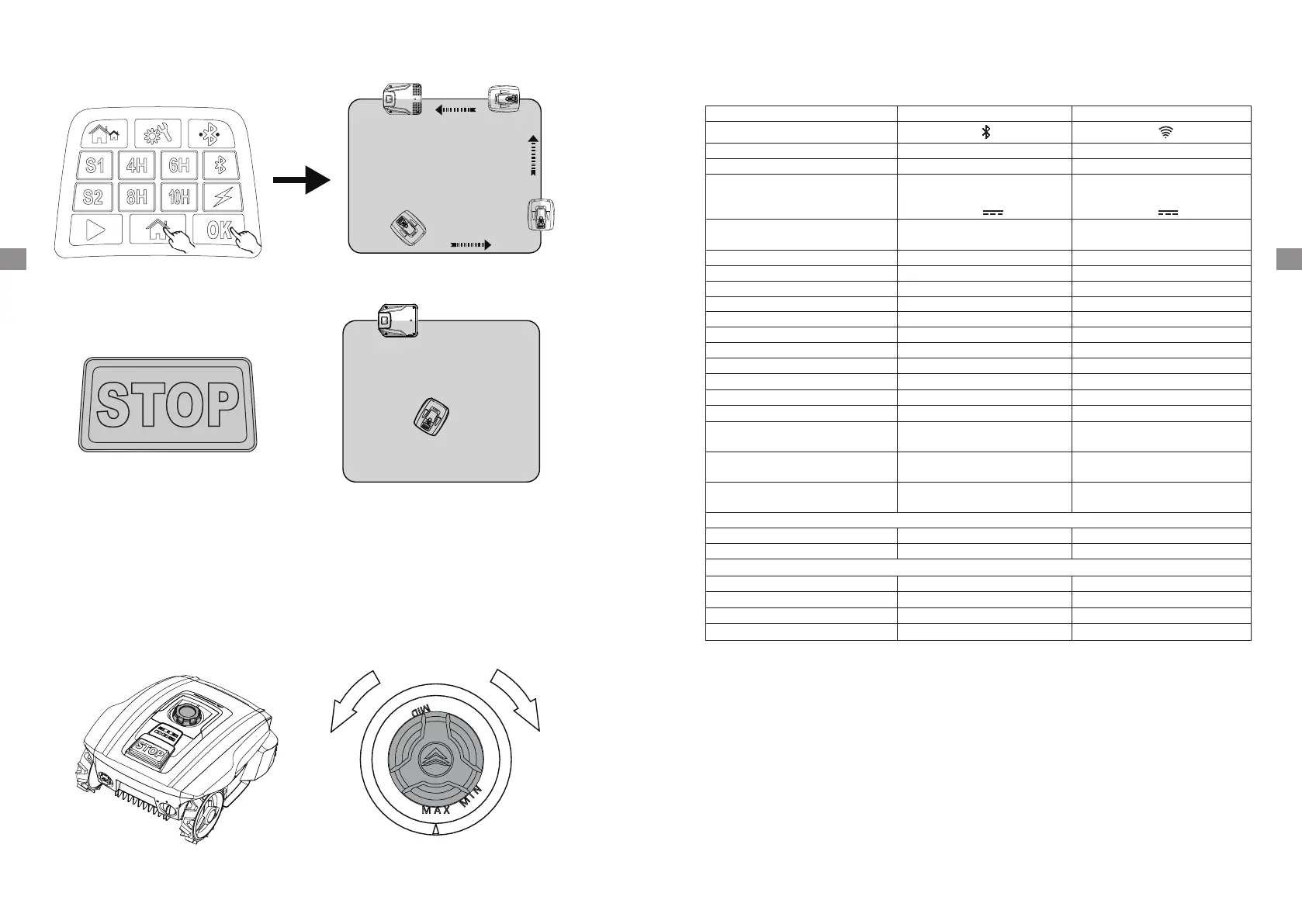 S1 4H 6H
S2 8H 10H
OK

STOP

STOP

MID
MAX MIN