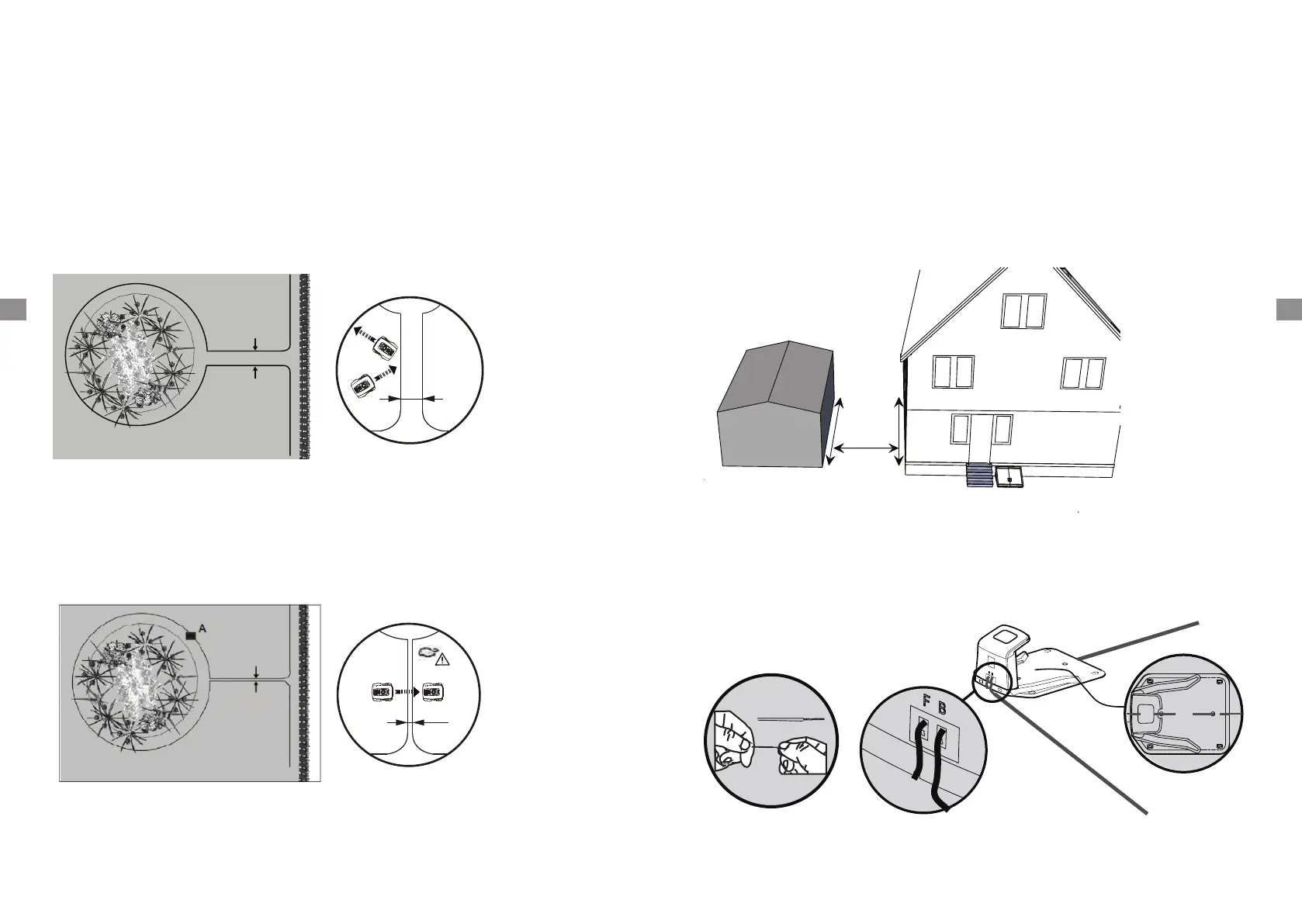 A

F B