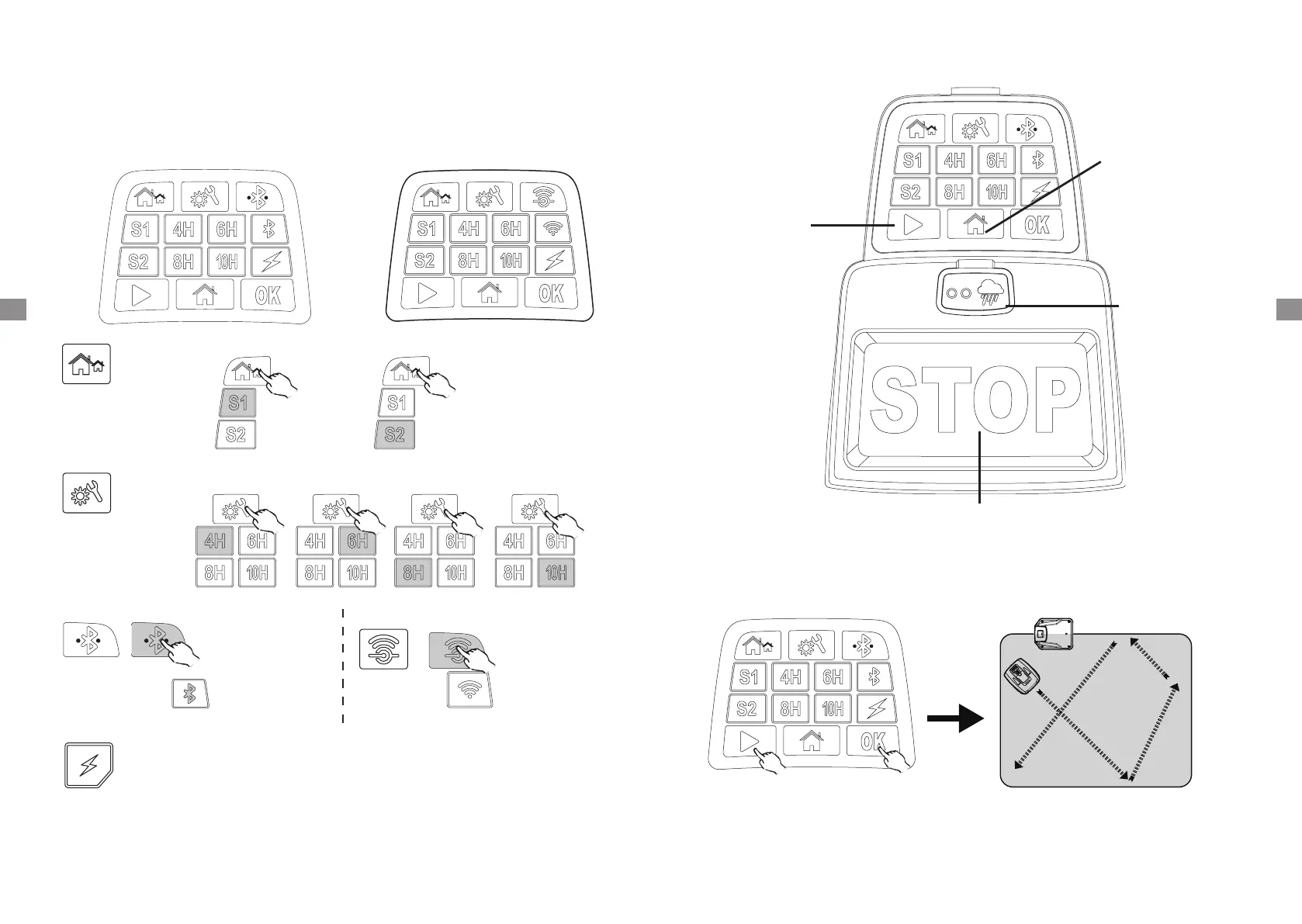 S1 4H 6H
S2 8H 10H
OK

S1 4H 6H
S2 8H 10H
OK

S1
S2

S1
S2

4H 6H
8H 10H

4H 6H
8H 10H

4H 6H
8H 10H

4H 6H
8H 10H

S1 4H 6H
S2 8H 10H
OK

STOP

S1 4H 6H
S2 8H 10H
OK