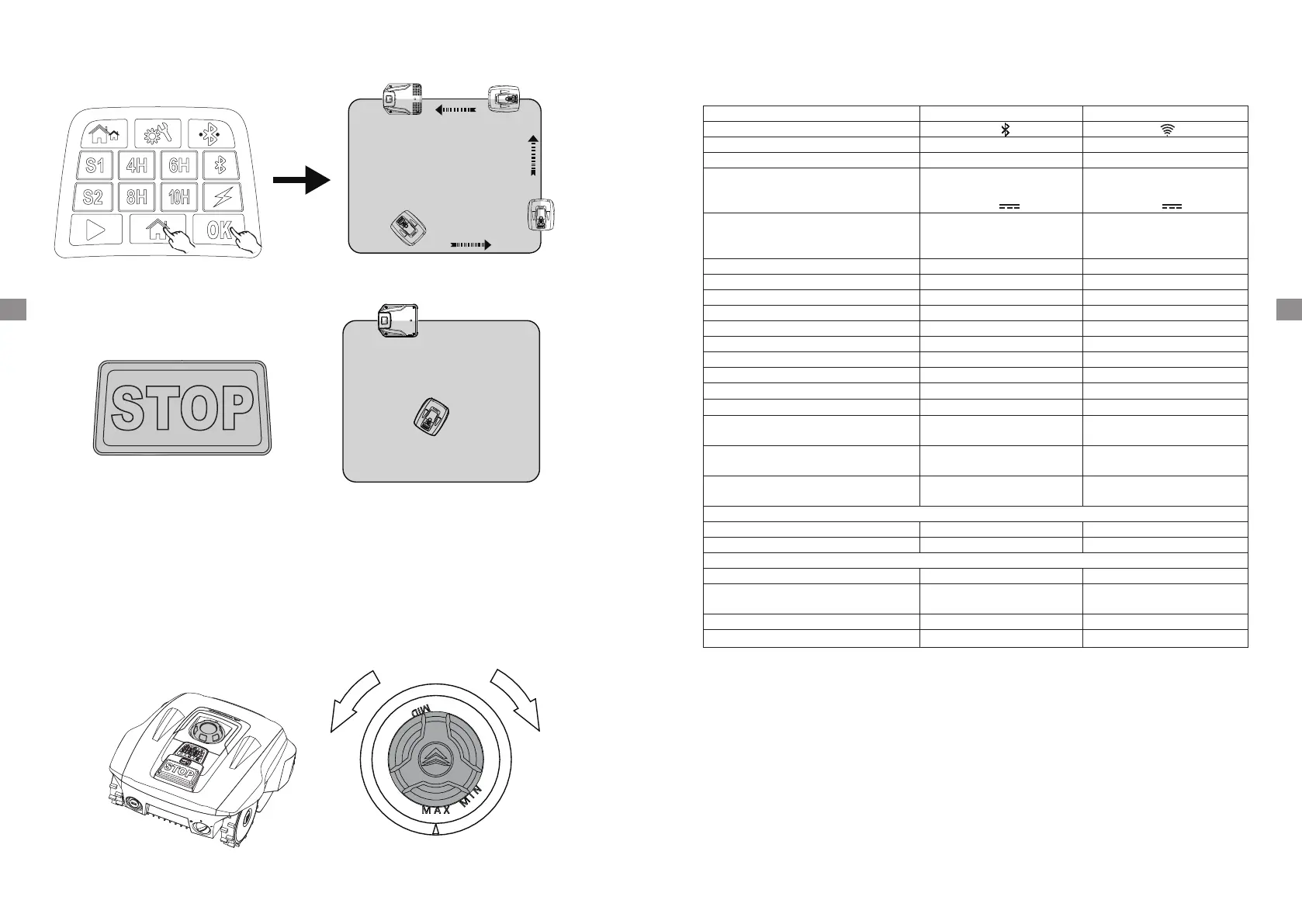 S1 4H 6H

S2 8H 10H

OK

STOP

STOP

MID

MAX MIN