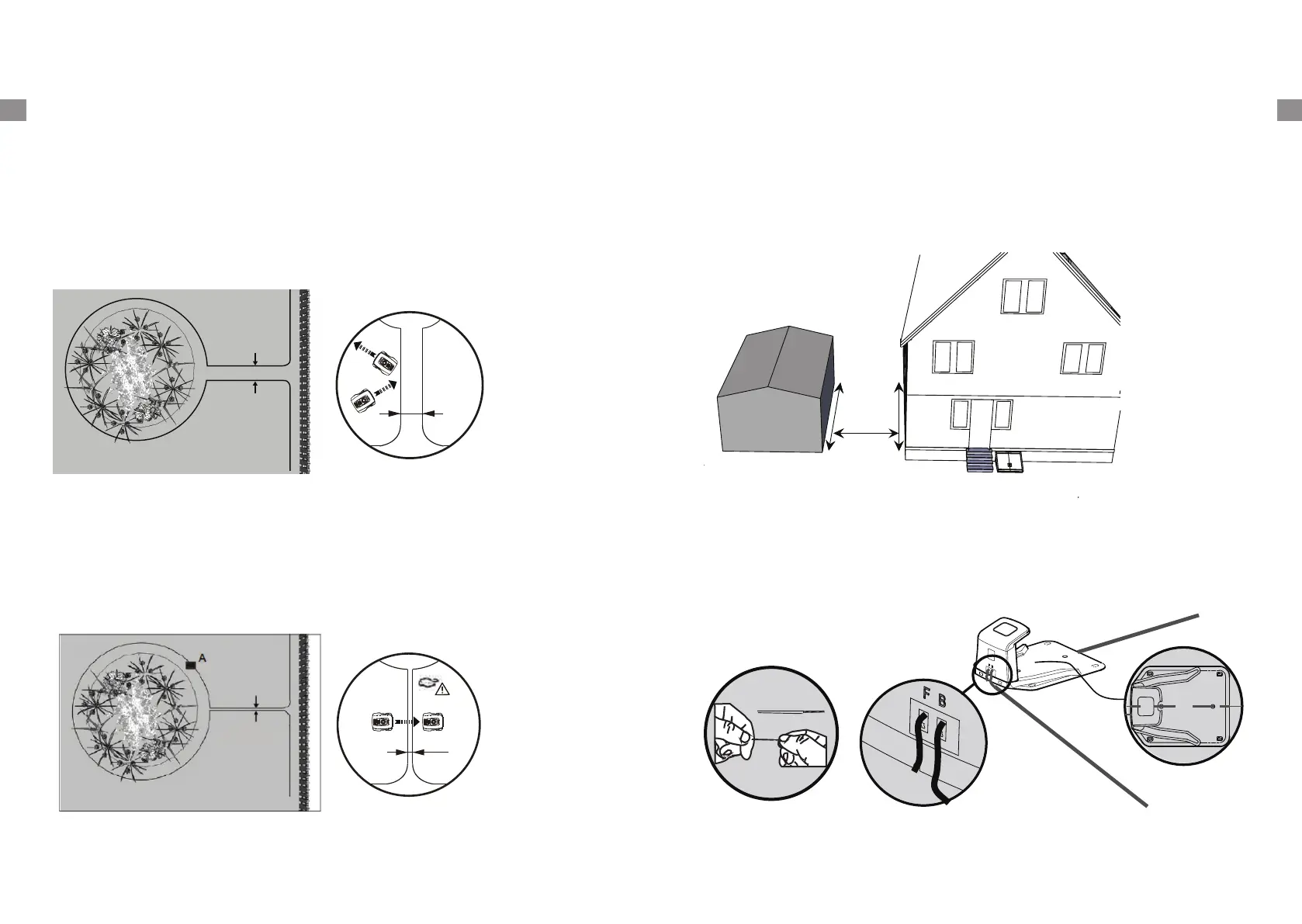 A

F B