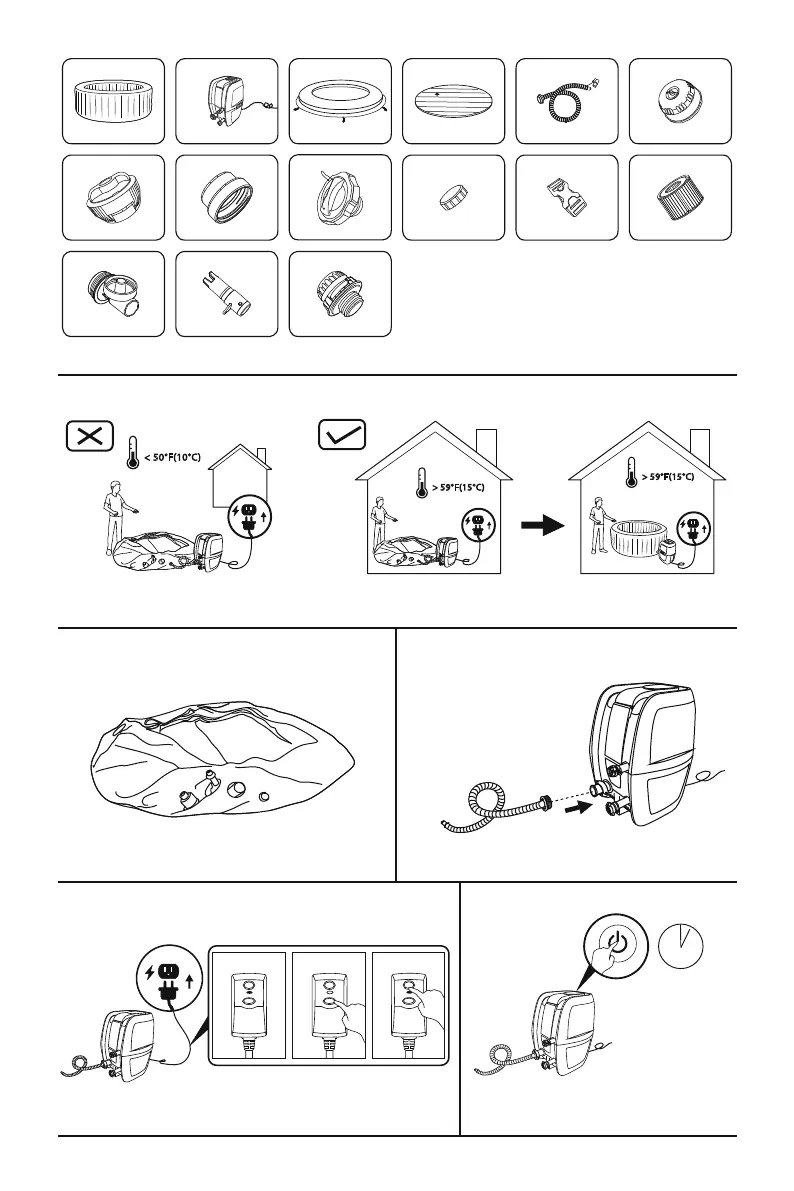 < 50°F(10°C)

> 59°F(15°C)

> 59°F(15°C)