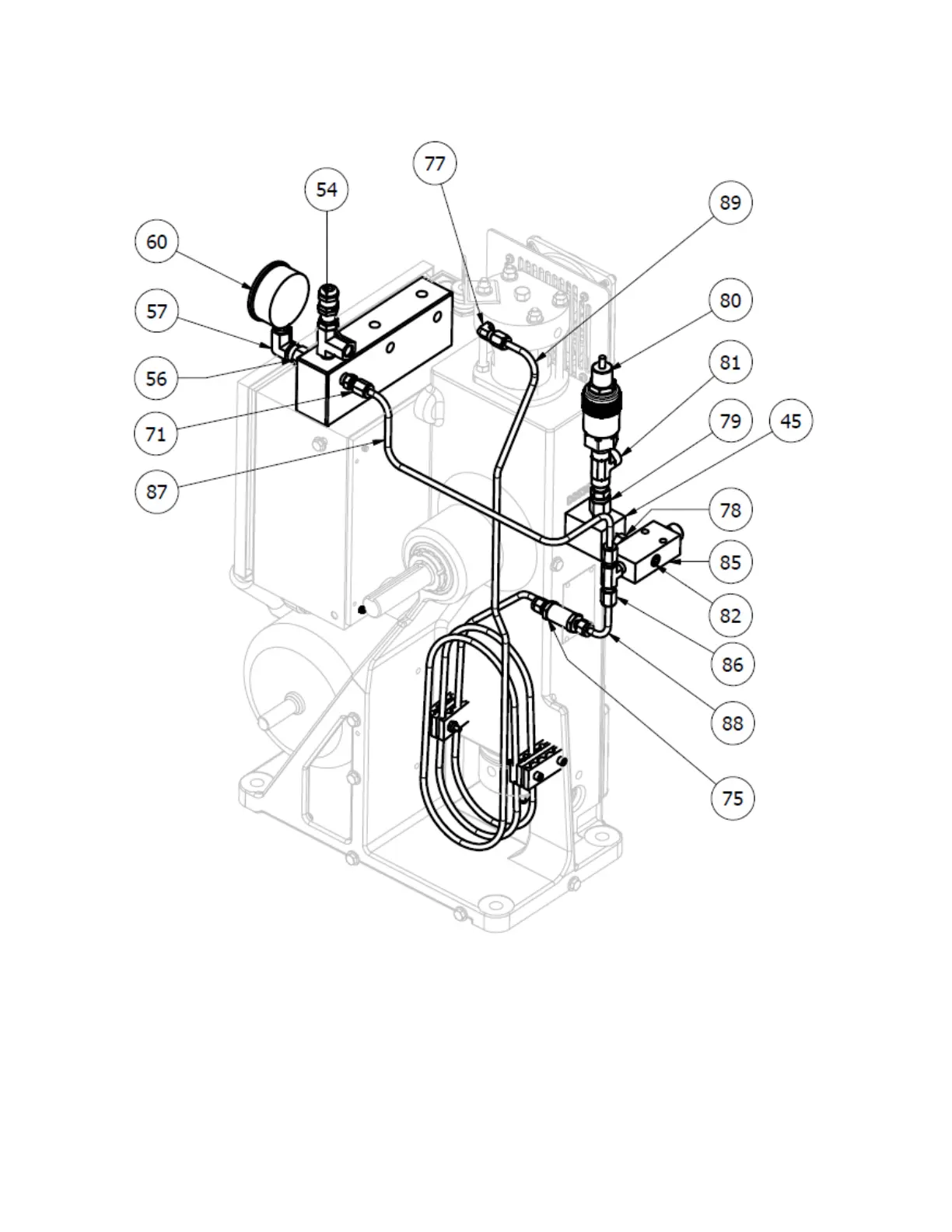 77
54
89
60
80
57
81
56
79
45
71
87
78
85
82
86
88
75