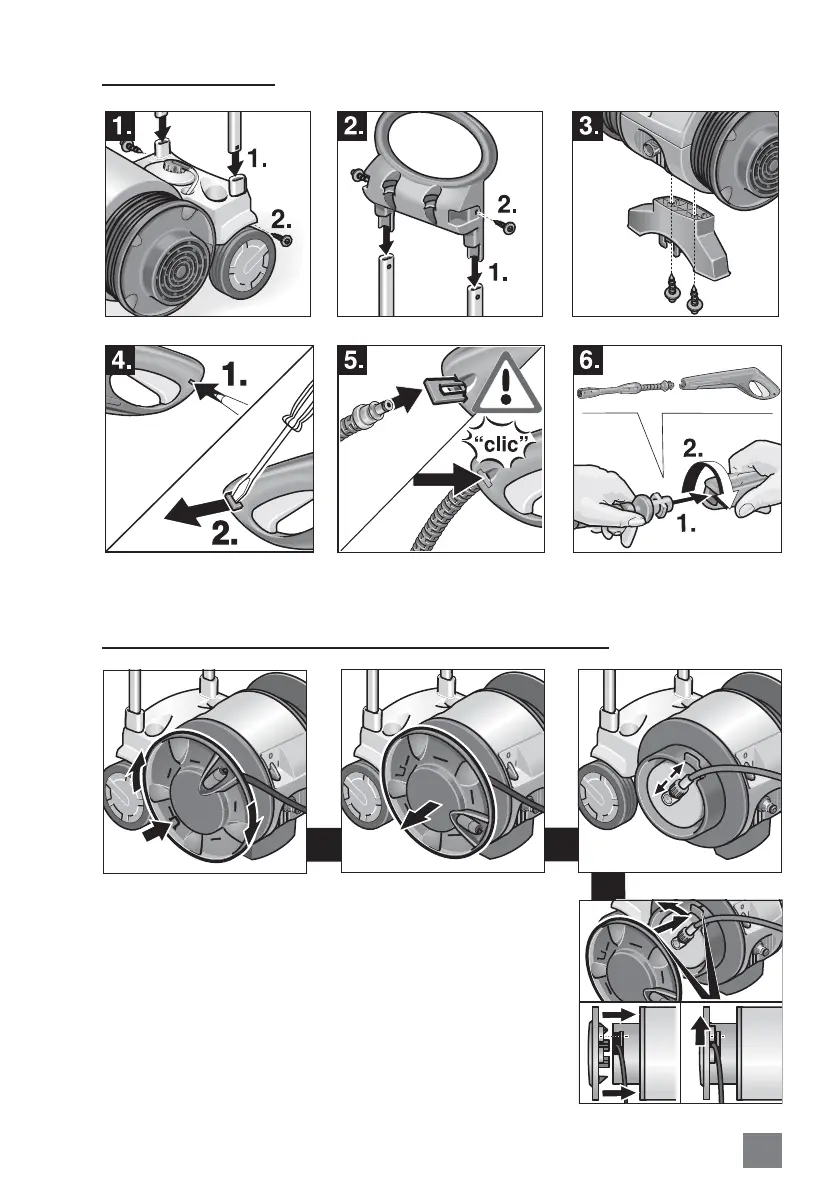 1.

1.

2.

2.

2.

1.

3.

4.

1.

2.

5.

"clic"

6.

2.

1.