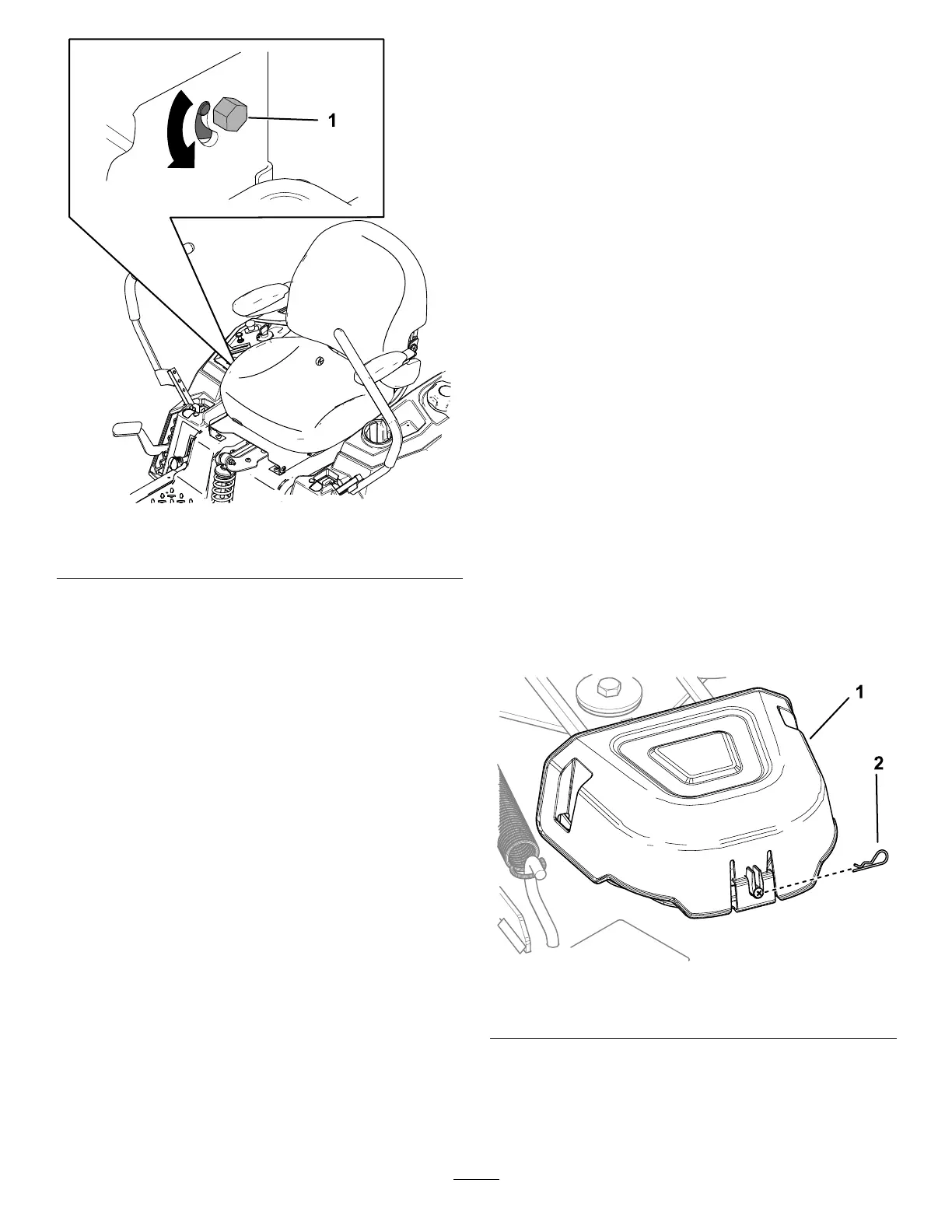 1

1

2