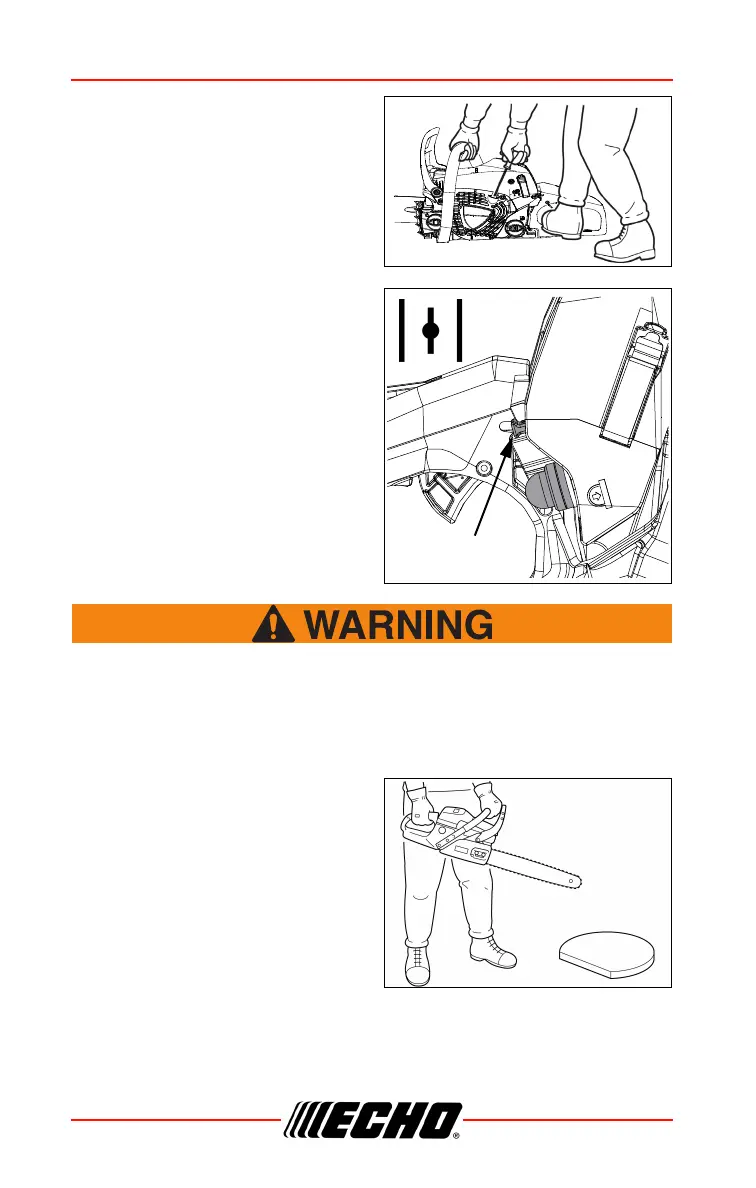 WARNING

ECHO®