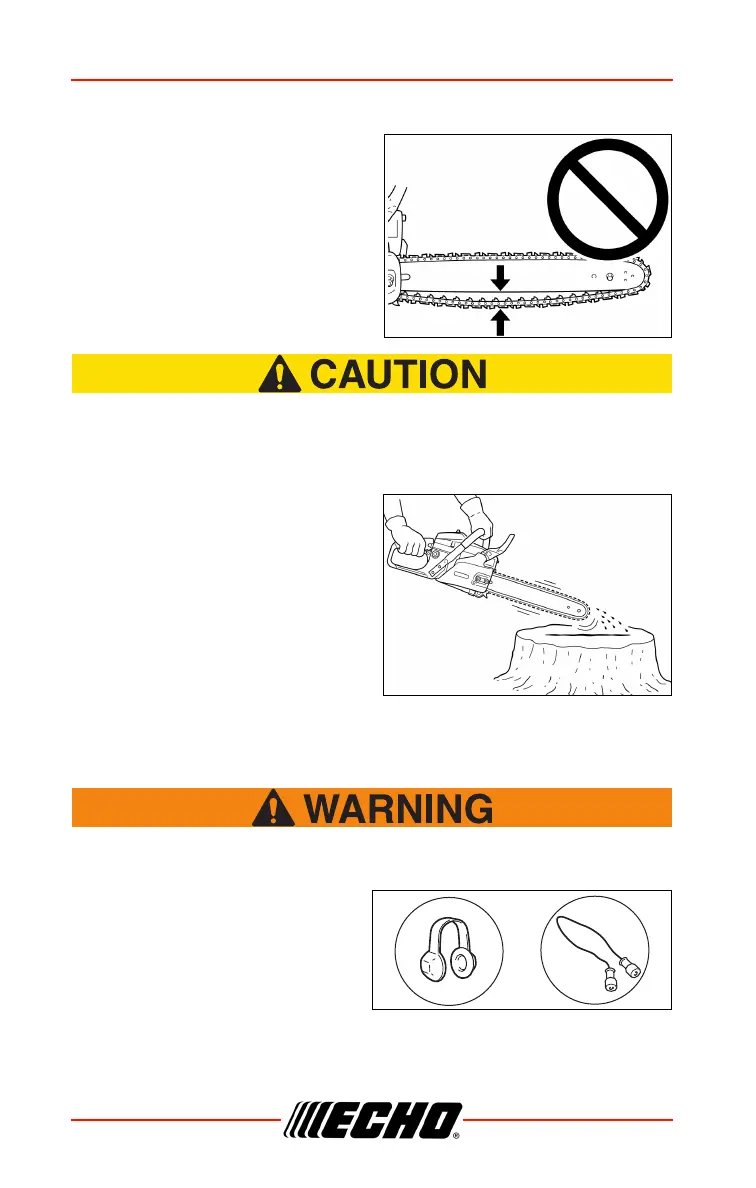 CAUTION

WARNING

ECHO®