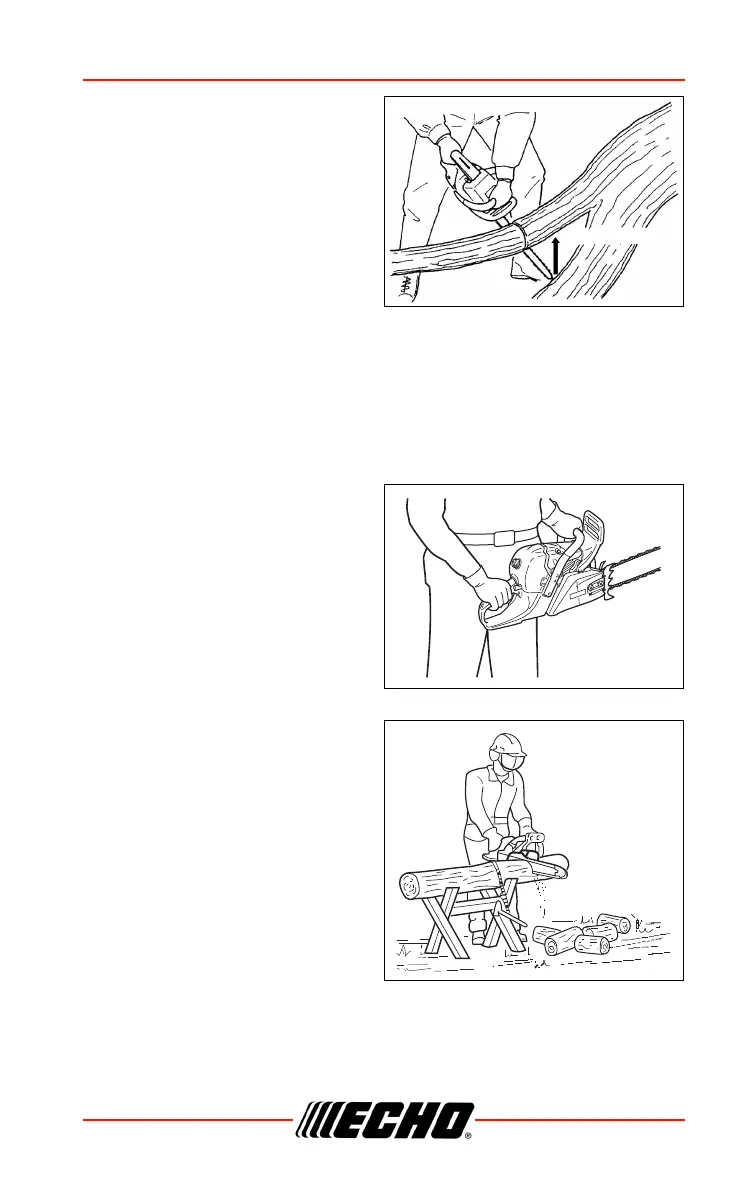 ECHO®