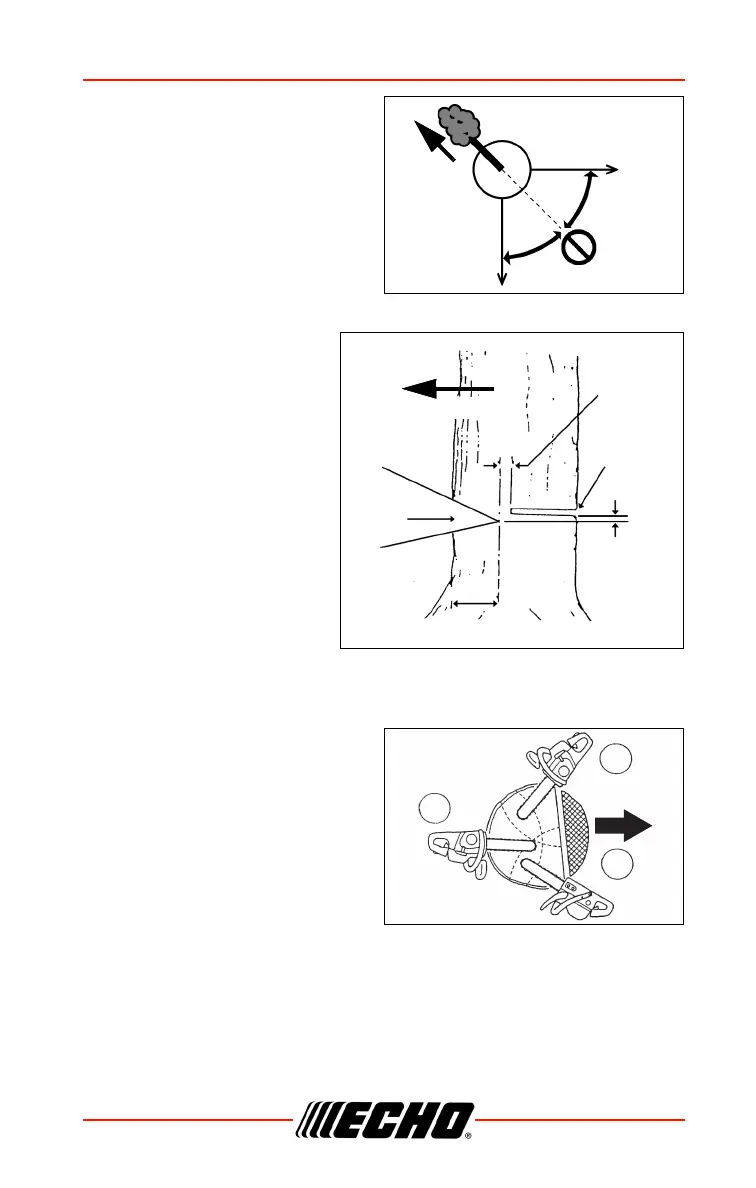 ECHO®