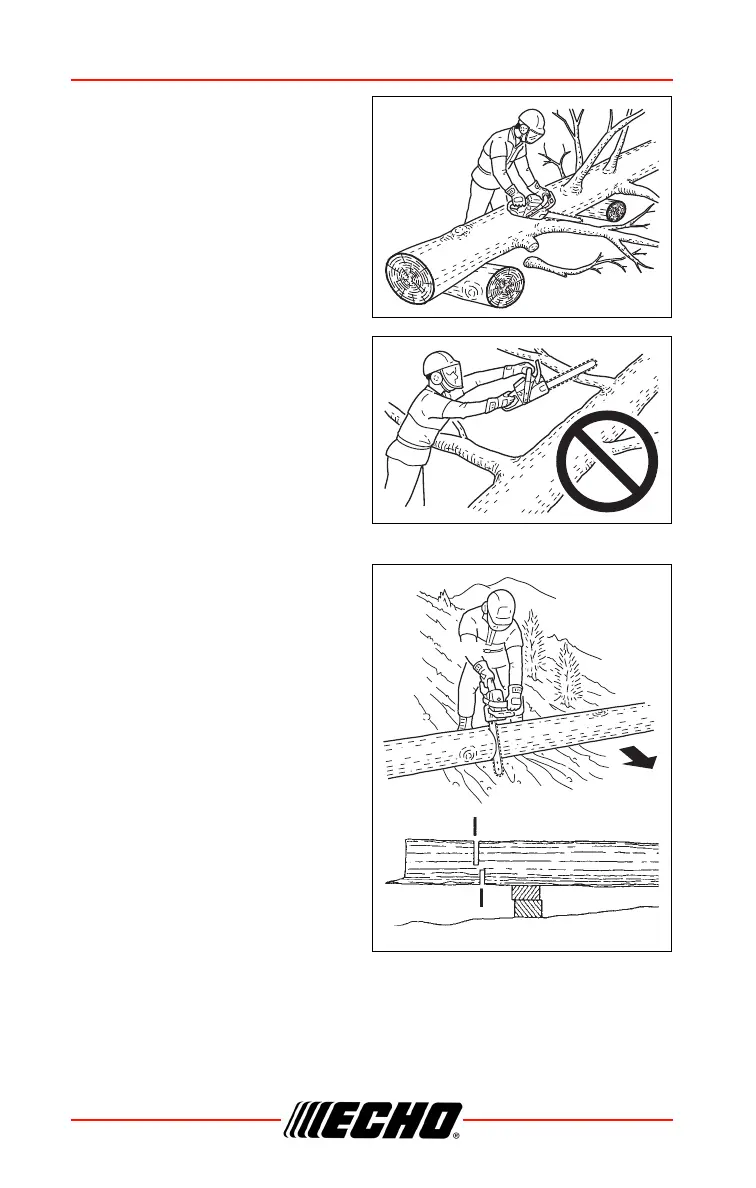 ECHO®