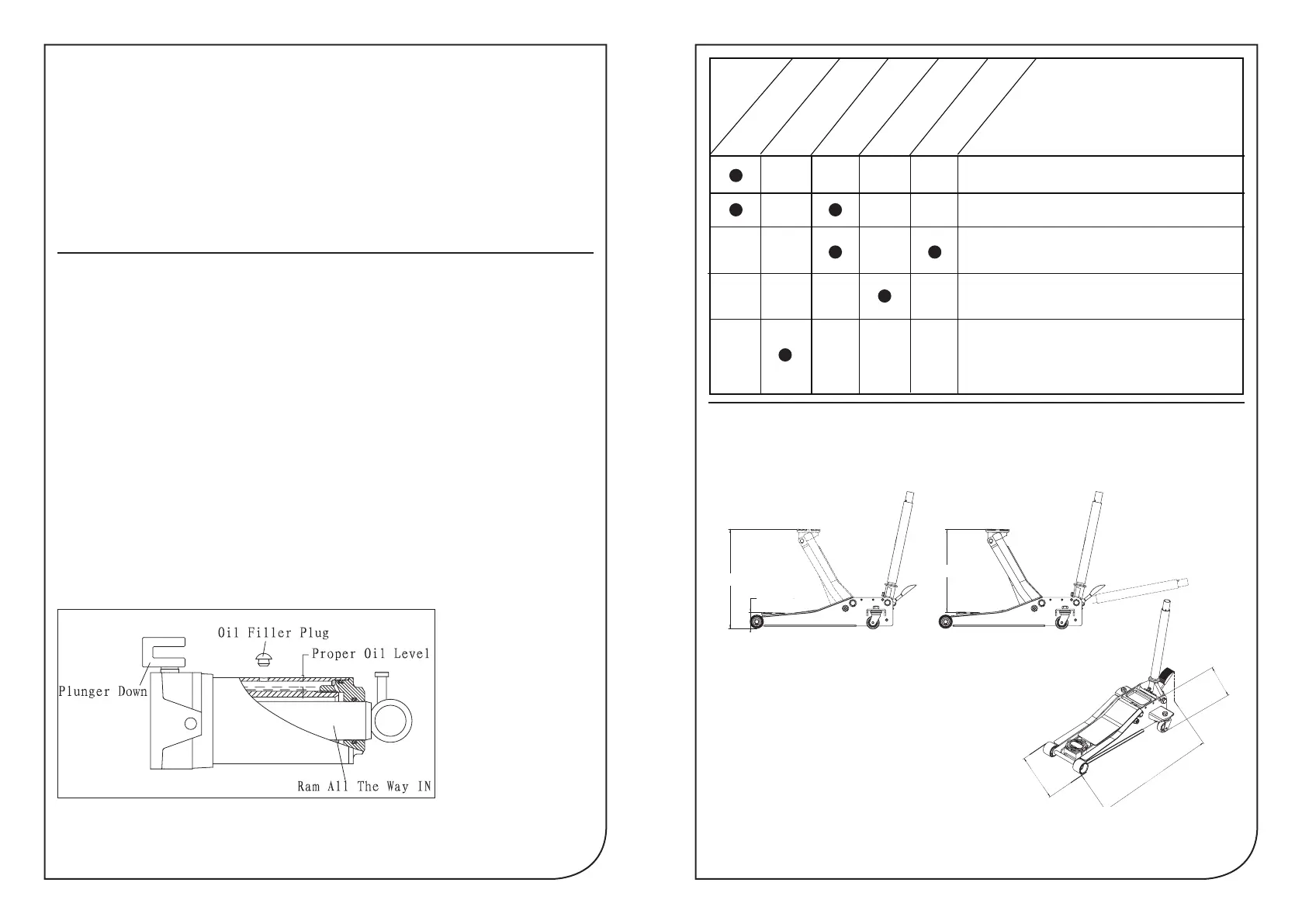 Oil Filler Plug

Proper Oil Level

Plunger Down

Ram All The Way IN