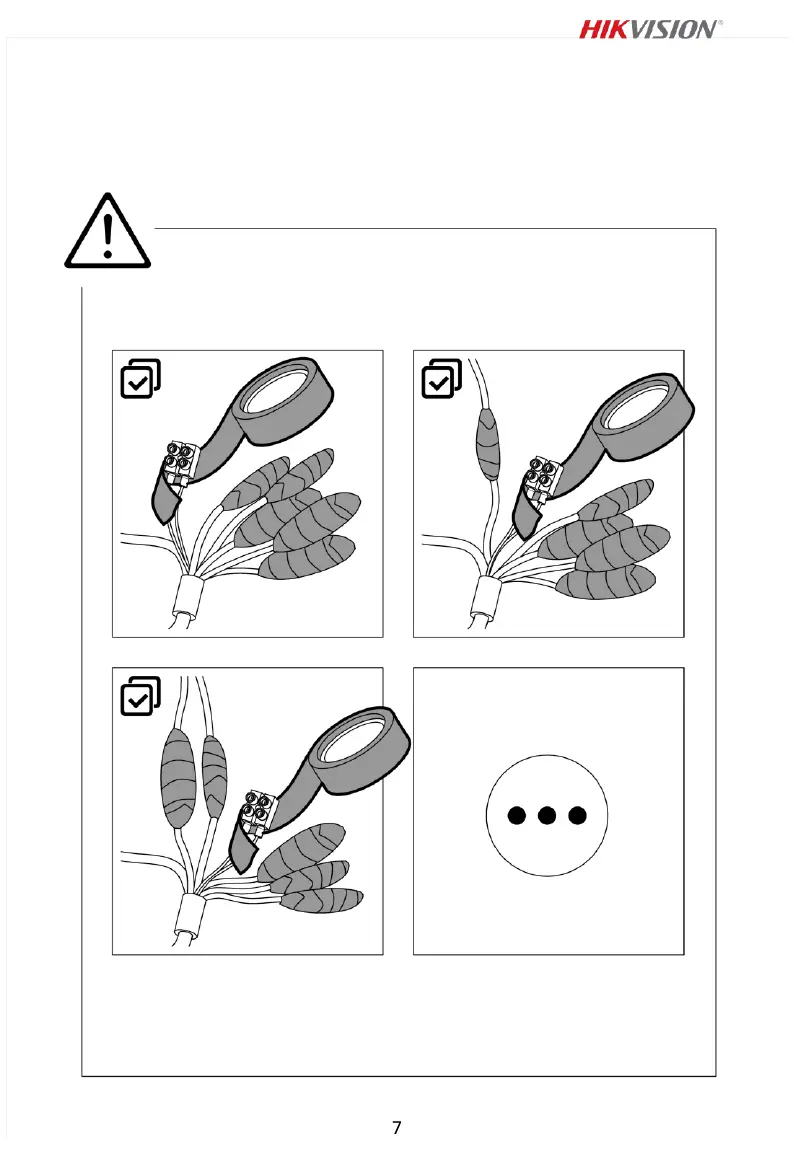 HIKVISION®

7