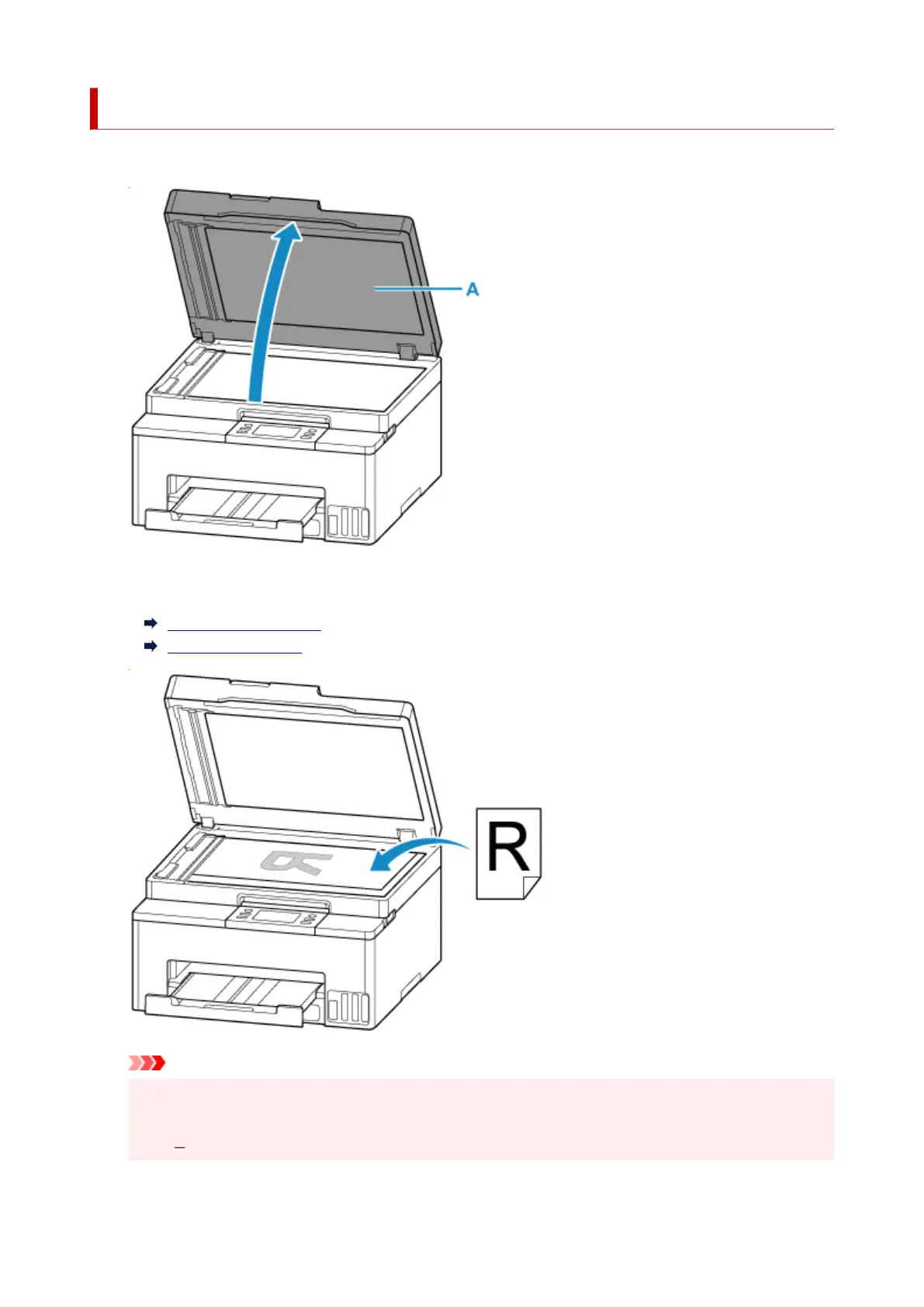 A

R