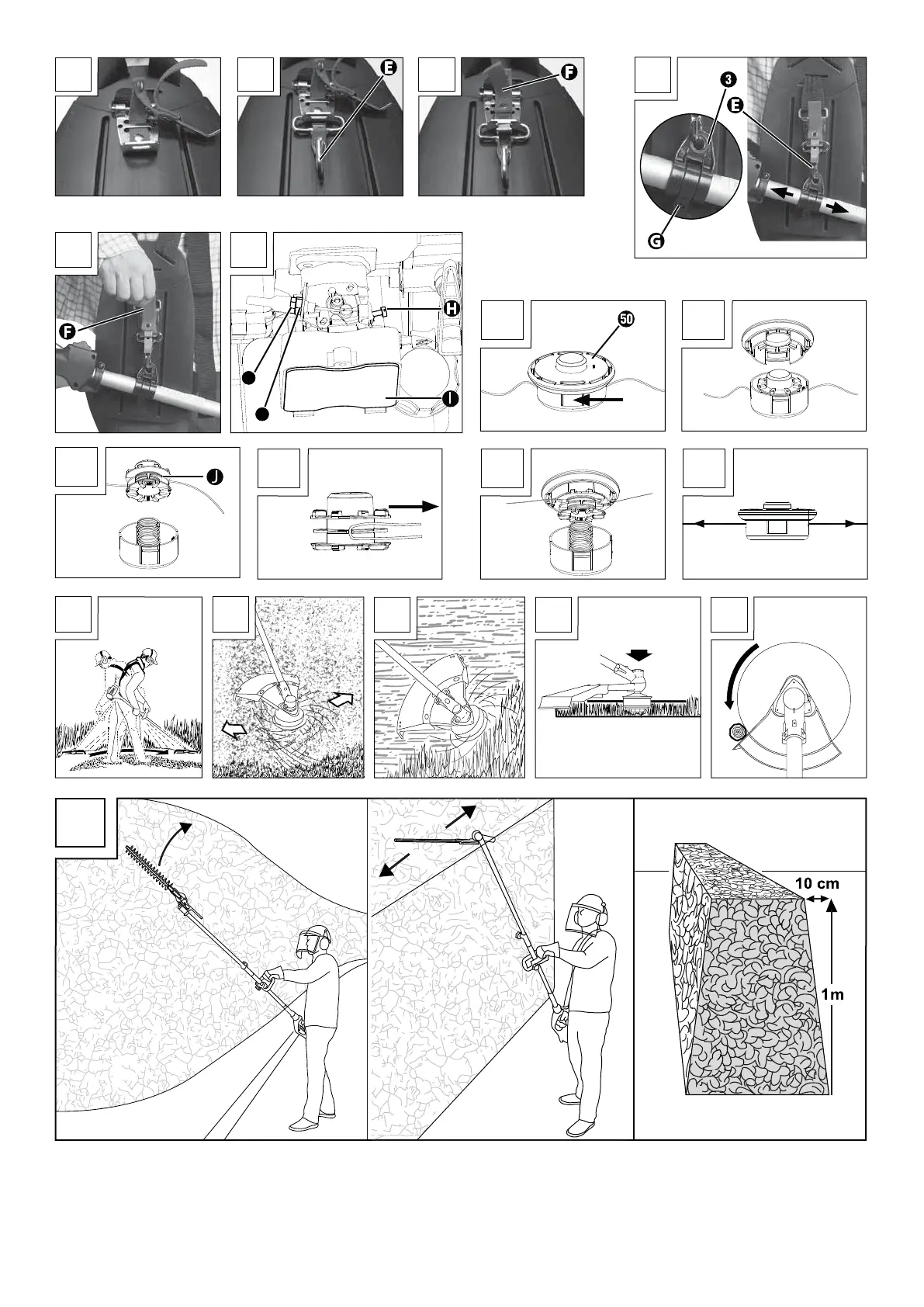 E

F

3

E

G

F

H

I

50

J

10 cm

1m