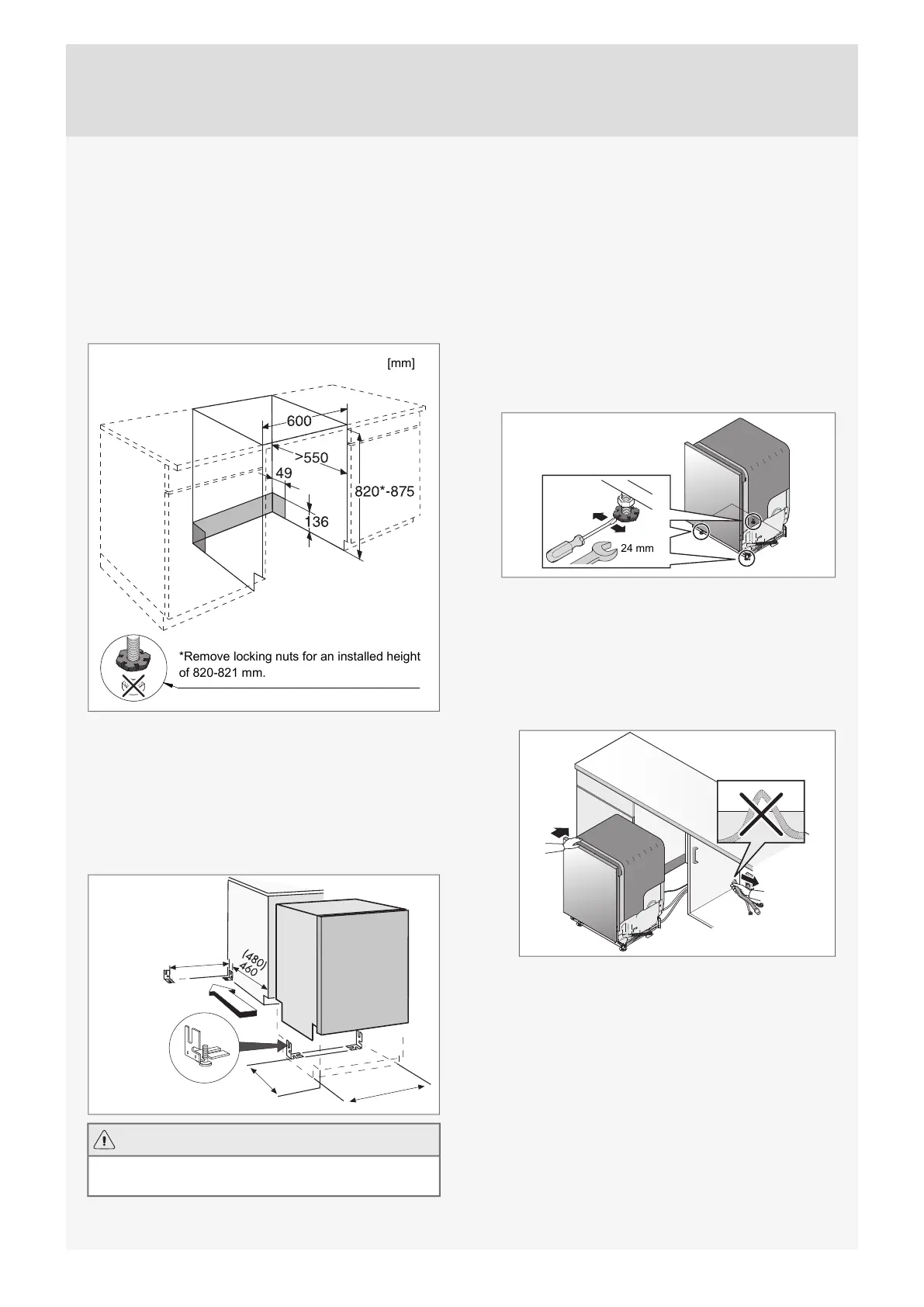 [mm]

600

>550

49

820*-875

136

*Remove locking nuts for an installed height of 820-821 mm.

24 mm

(480)
460