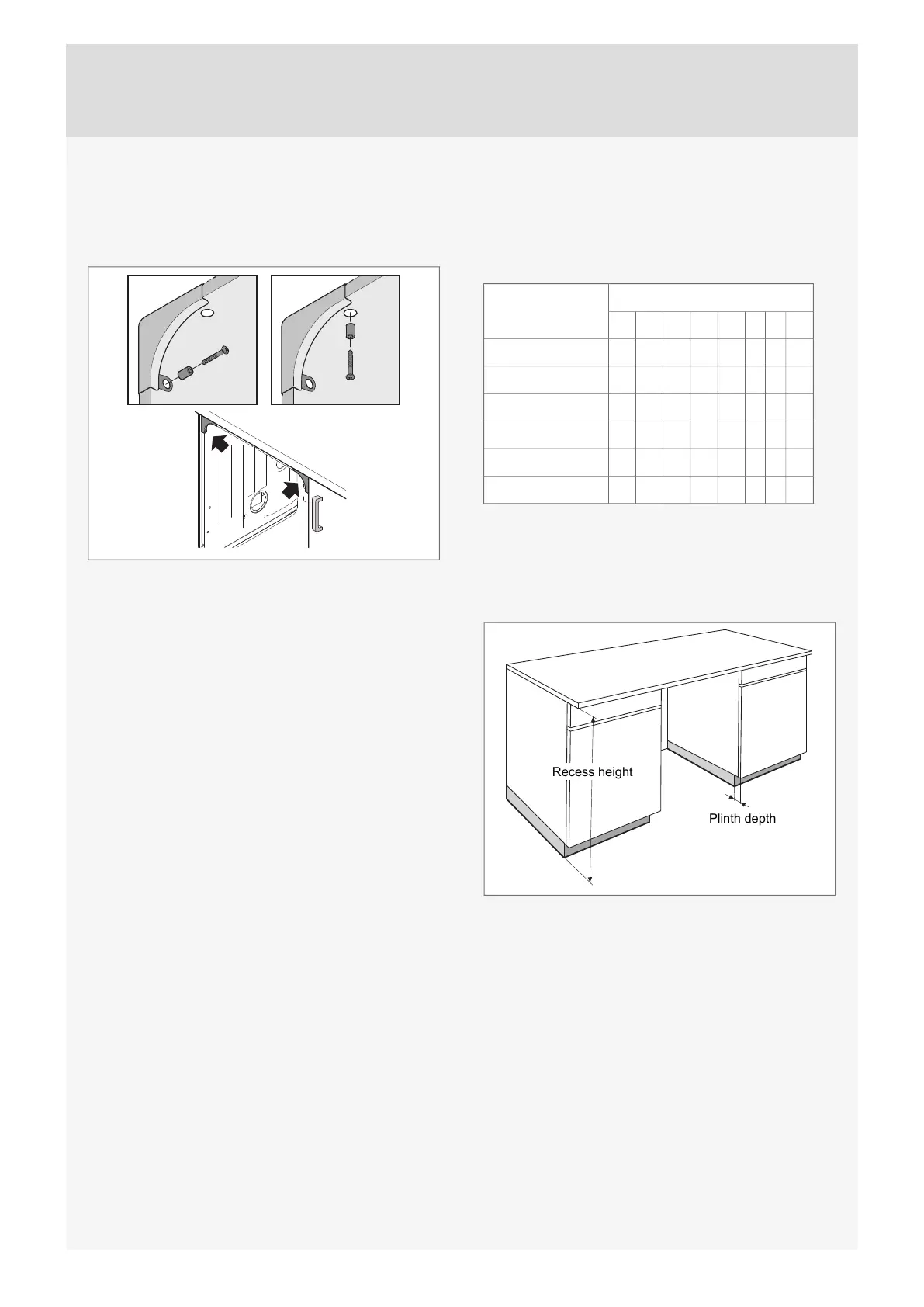 Recess height

Plinth depth