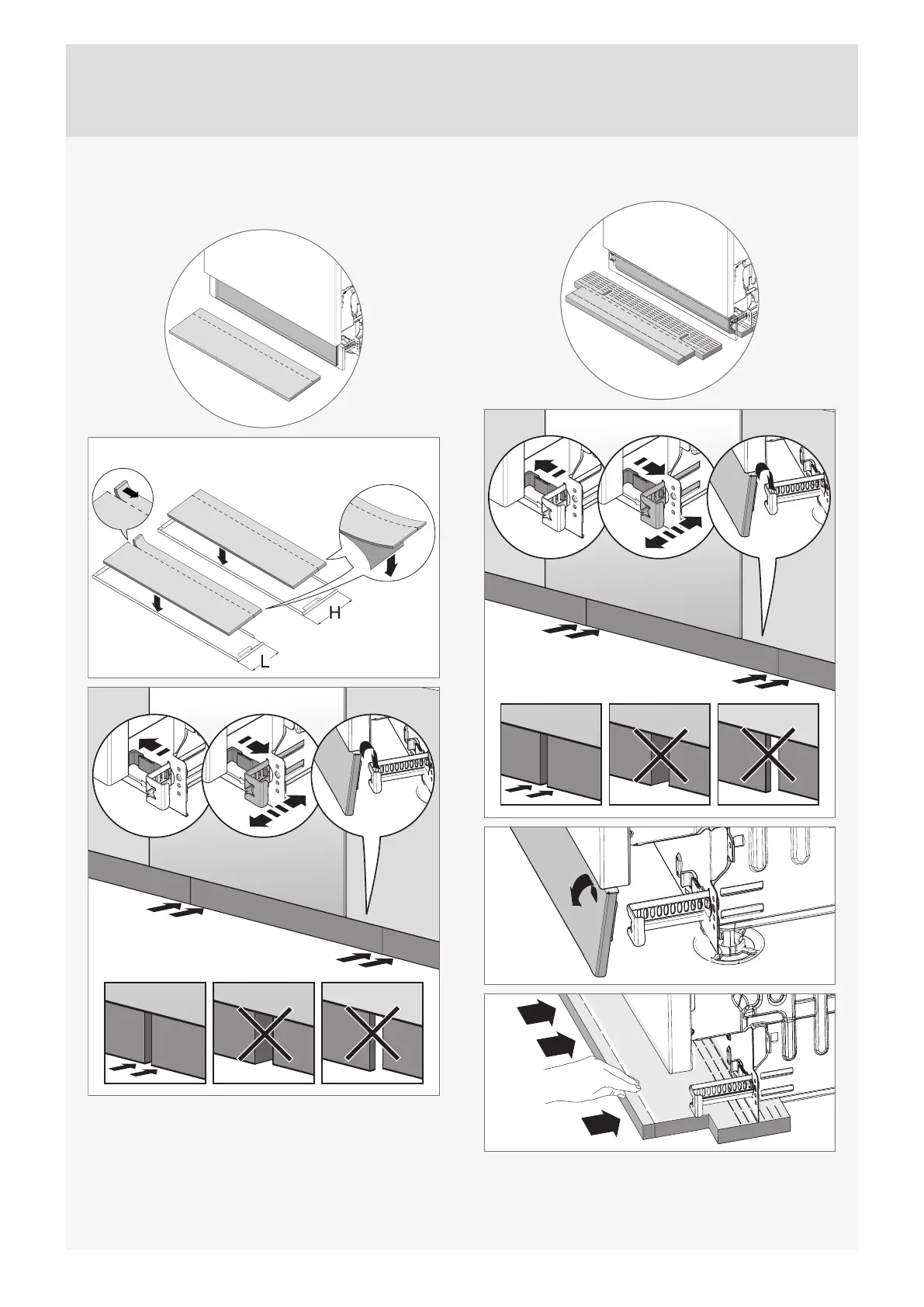 H

L