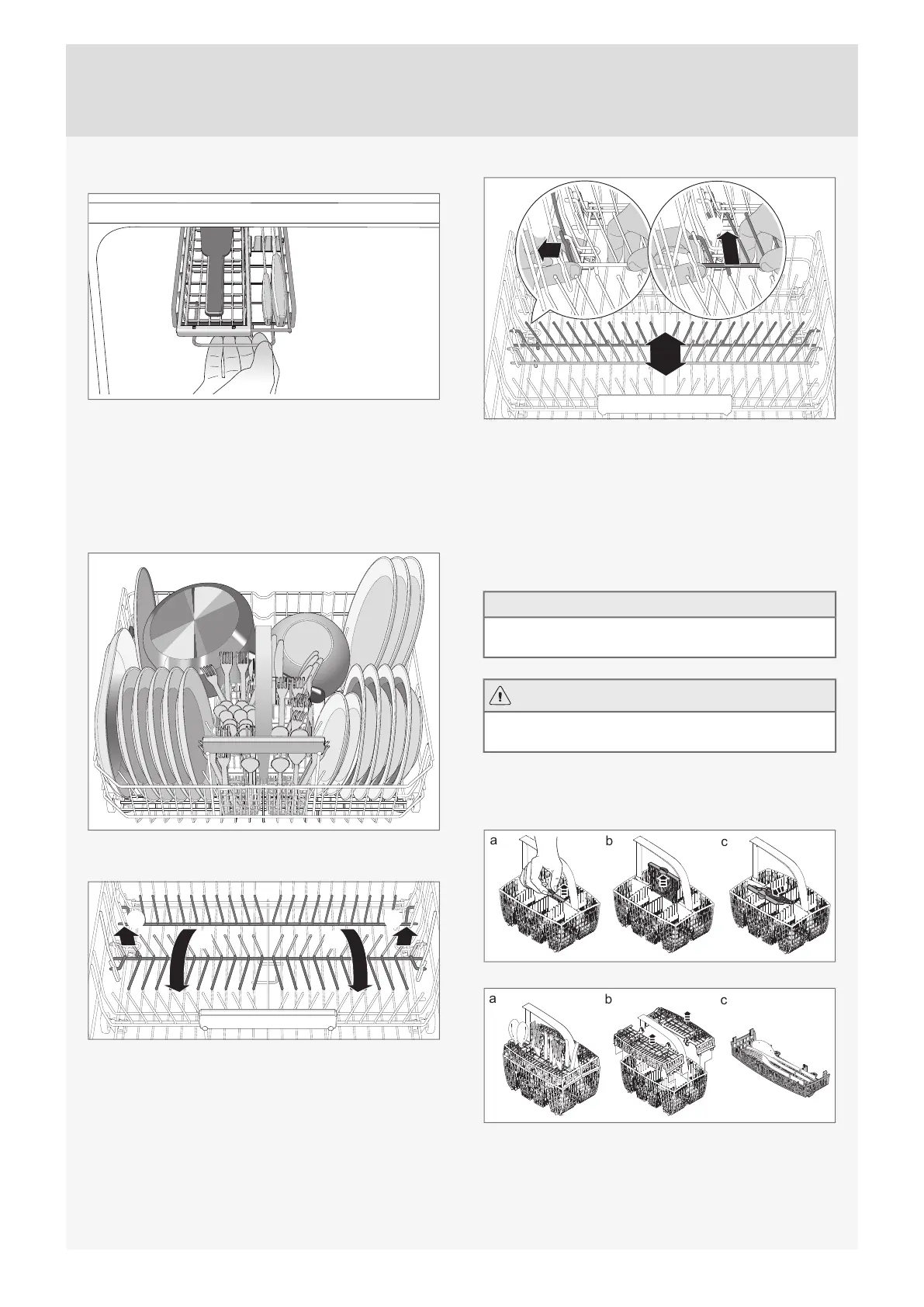 a

b

c

a

b

c