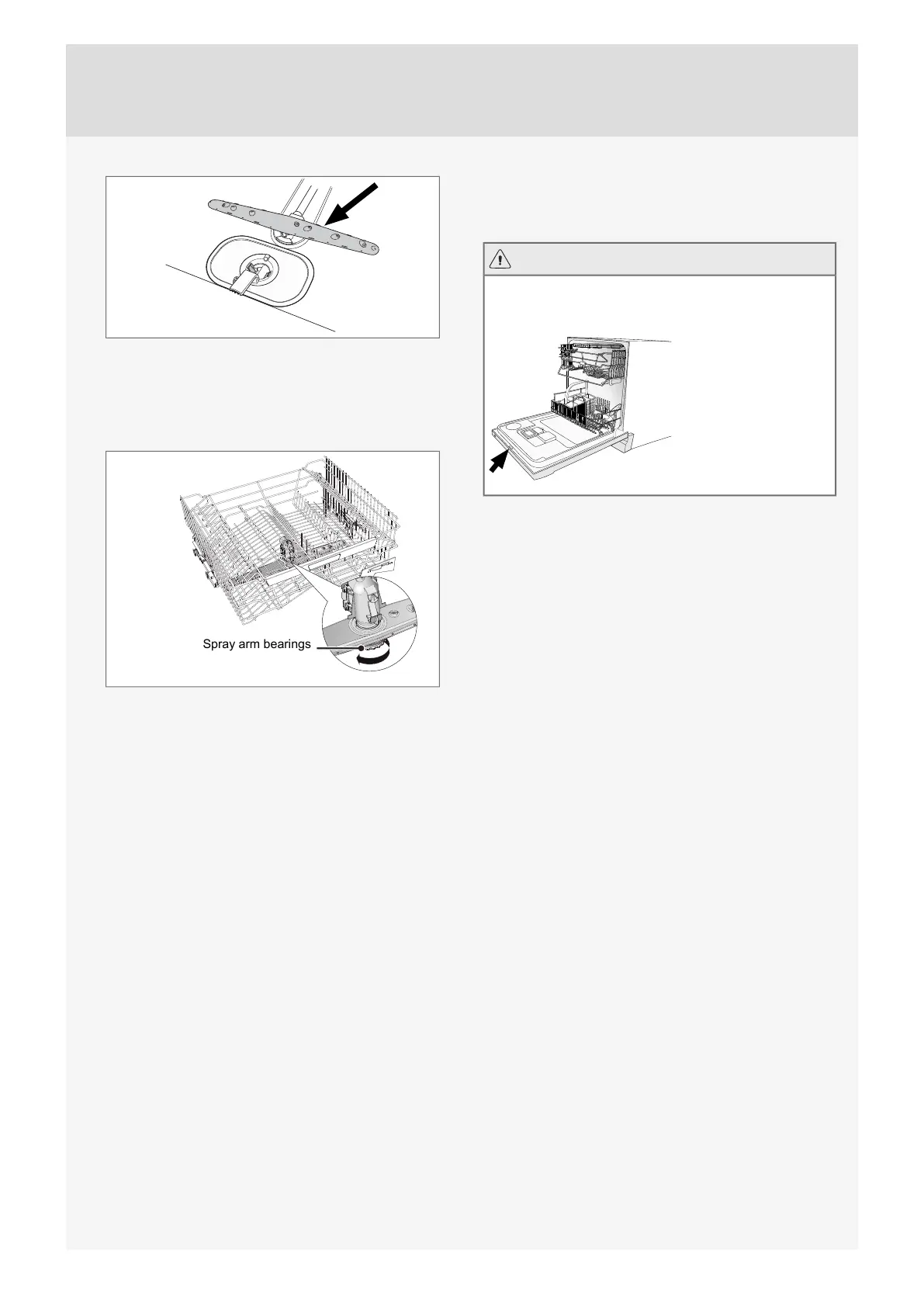 Spray arm bearings