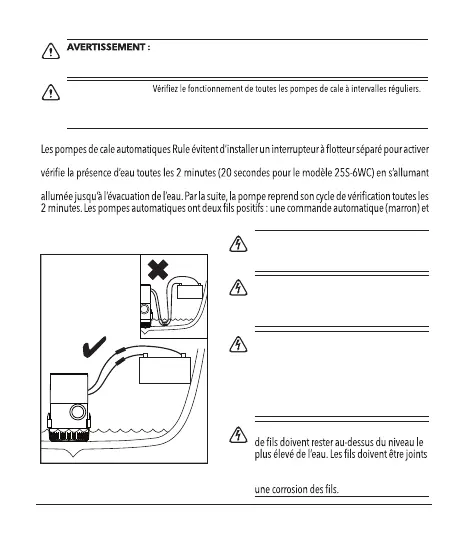 AVERTISSEMENT :

Vérifiez le fonctionnement de toutes les pompes de cale à intervalles réguliers.

Les pompes de cale automatiques Rule évitent d'installer un interrupteur à flotteur séparé pour activer

vérifie la présence d'eau toutes les 2 minutes (20 secondes pour le modèle 25S-6WC) en s'allumant

allumée jusqu'à l'évacuation de l'eau. Par la suite, la pompe reprend son cycle de vérification toutes les 2 minutes. Les pompes automatiques ont deux fils positifs : une commande automatique (marron) et

de fils doivent rester au-dessus du niveau le plus élevé de l'eau. Les fils doivent être joints

une corrosion des fils.