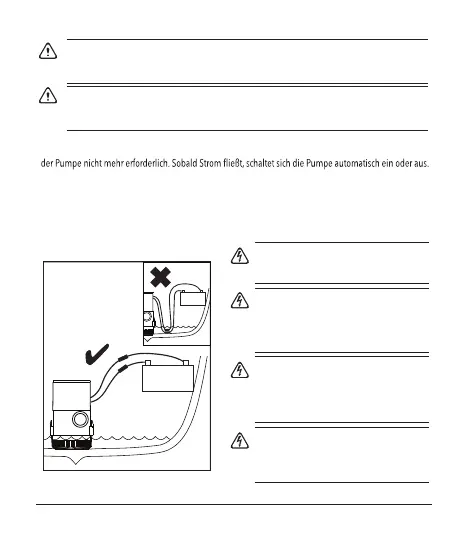 der Pumpe nicht mehr erforderlich. Sobald Strom fließt, schaltet sich die Pumpe automatisch ein oder aus.