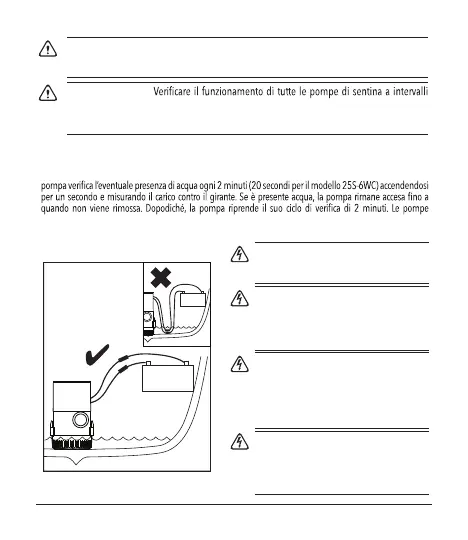 Verificare il funzionamento di tutte le pompe di sentina a intervalli

pompa verifica l'eventuale presenza di acqua ogni 2 minuti (20 secondi per il modello 25S-6WC) accendendosi per un secondo e misurando il carico contro il girante. Se è presente acqua, la pompa rimane accesa fino a quando non viene rimossa. Dopodiché, la pompa riprende il suo ciclo di verifica di 2 minuti. Le pompe