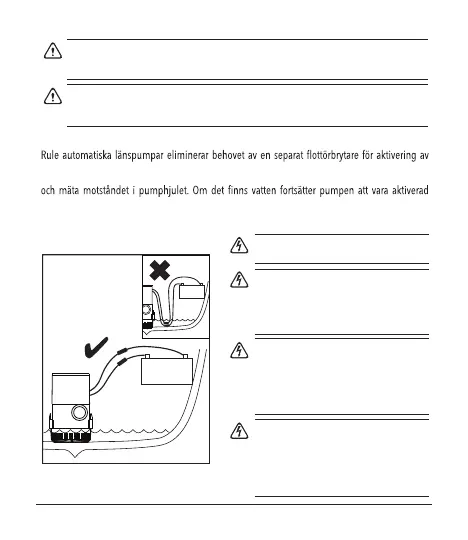 Rule automatiska länspumpar eliminerar behovet av en separat flottörbrytare för aktivering av

och mäta motståndet i pumphjulet. Om det finns vatten fortsätter pumpen att vara aktiverad