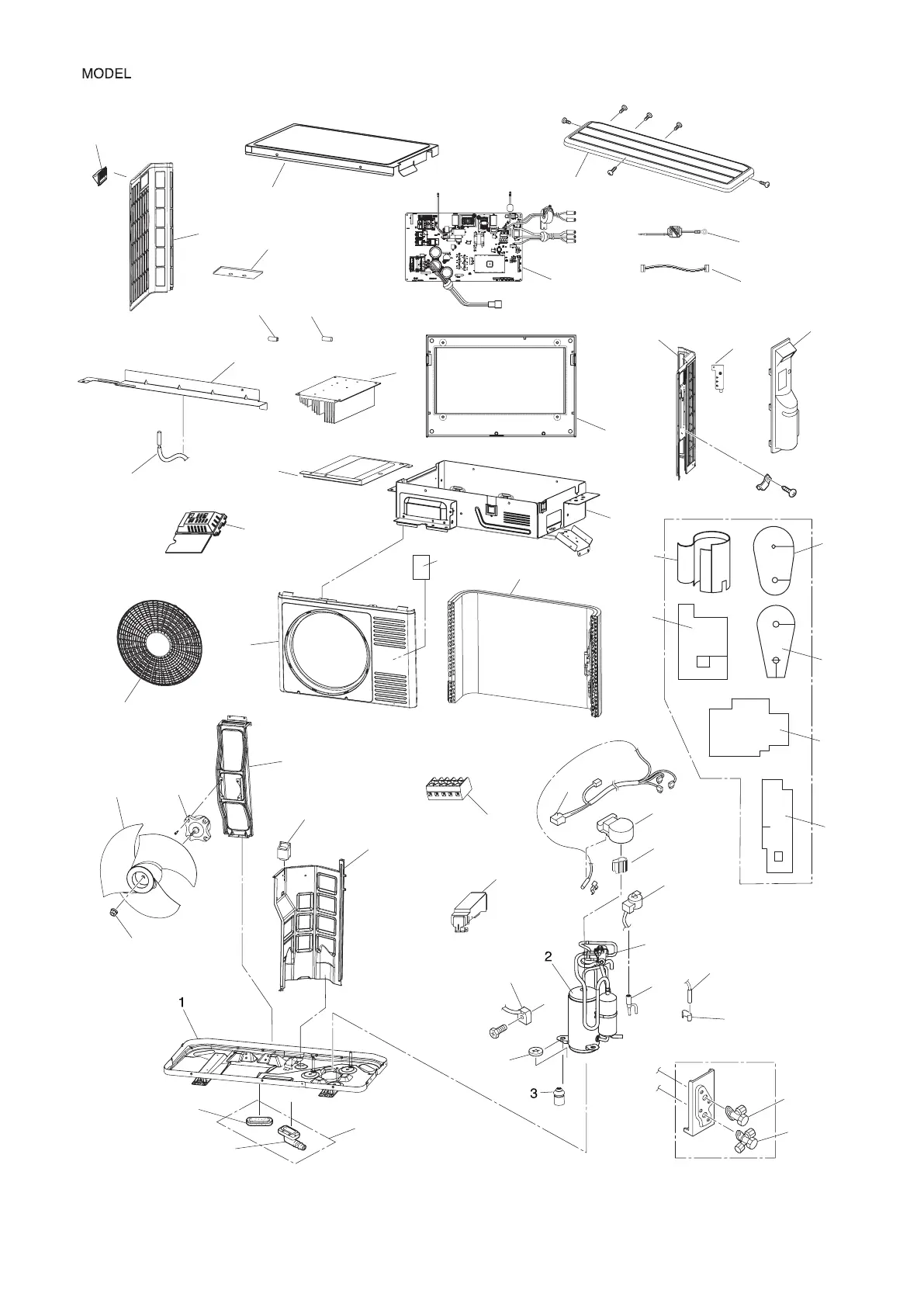 MODEL

2

1

3