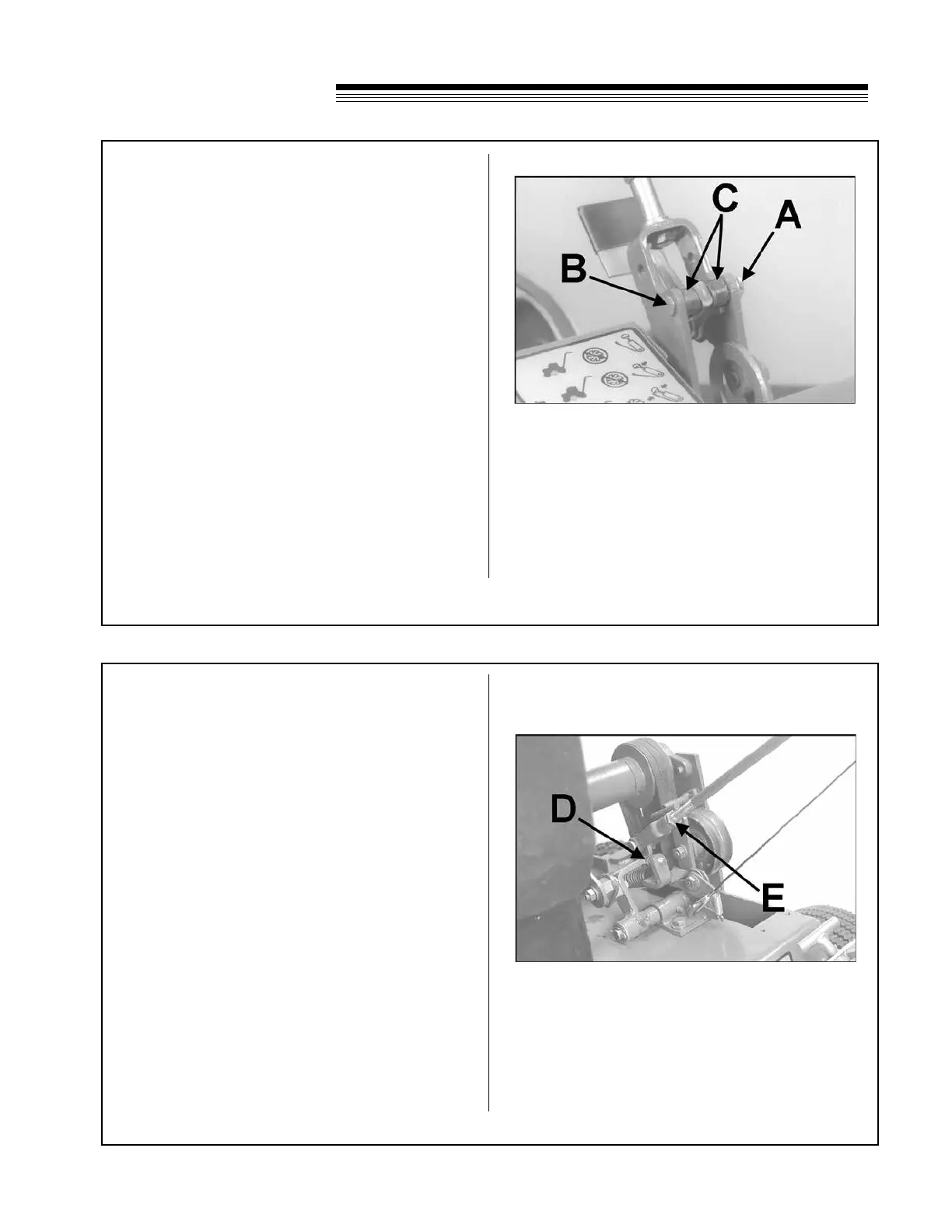 C
A
B

D
E