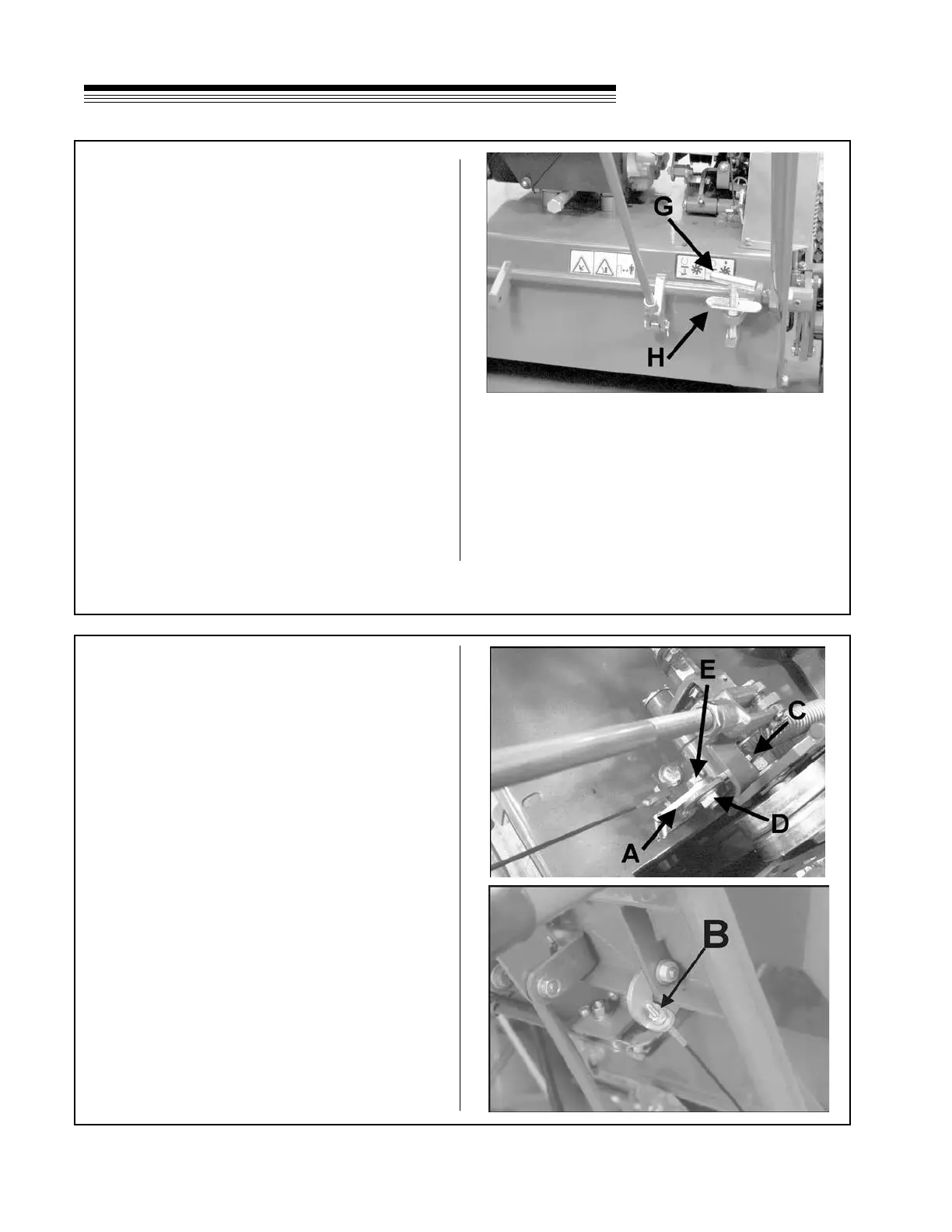 G

H

E

C

D

A

B