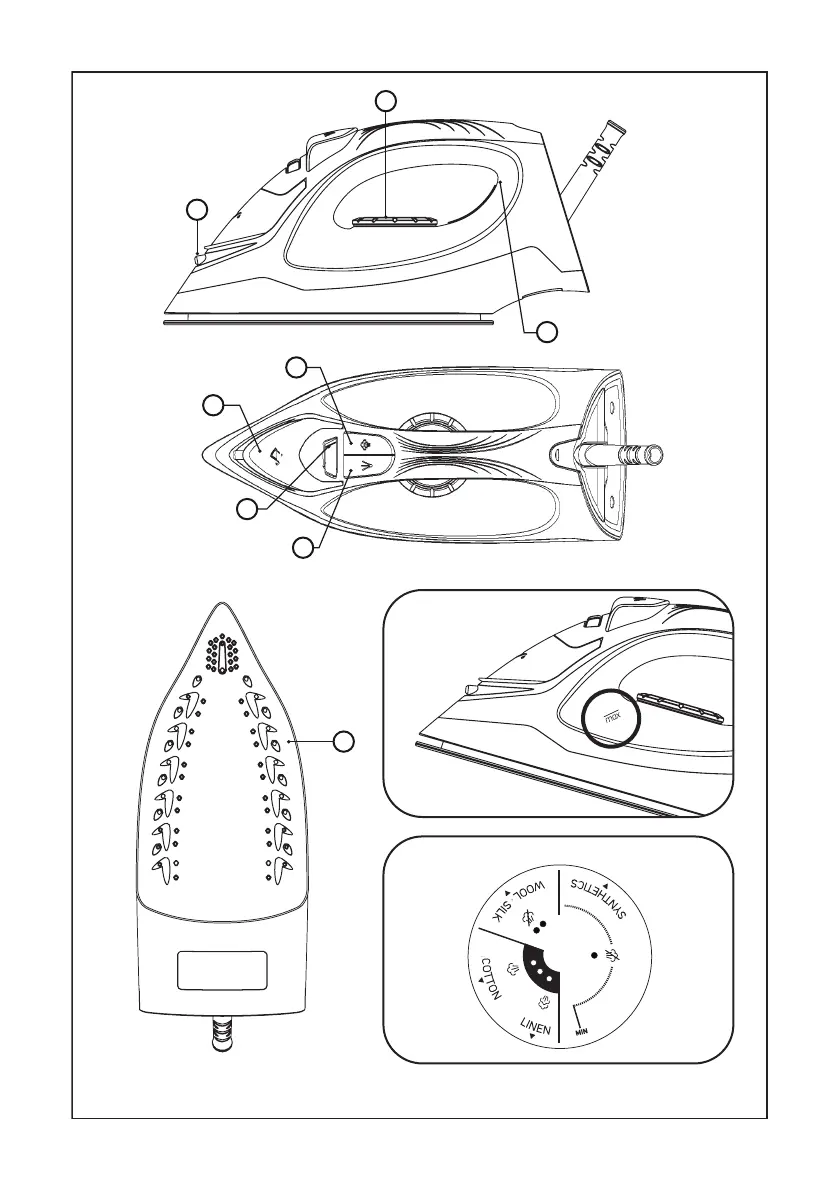 max

SYNTHETICS
WOOL SILK
COTTON
LINEN
MIN