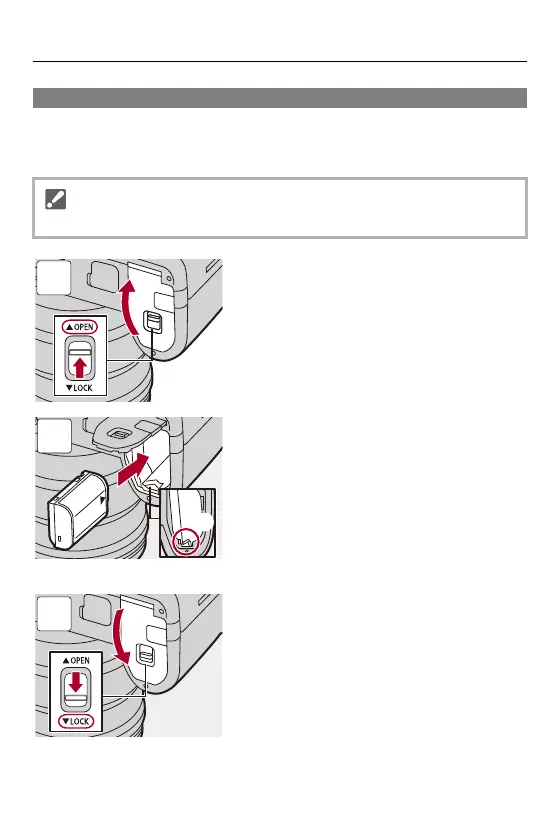 ▲OPEN
▼LOCK

▲OPEN
▼LOCK