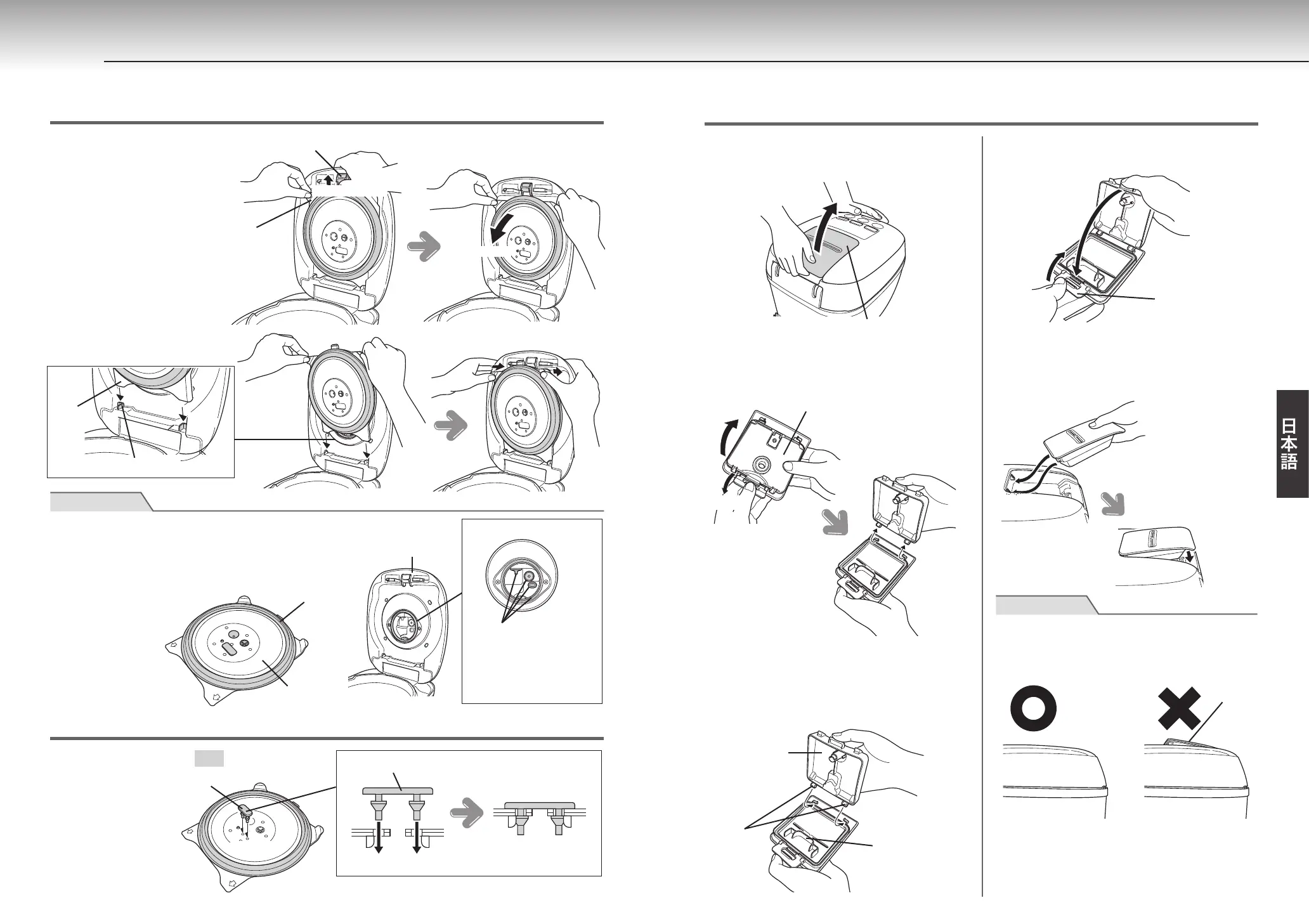 日本語