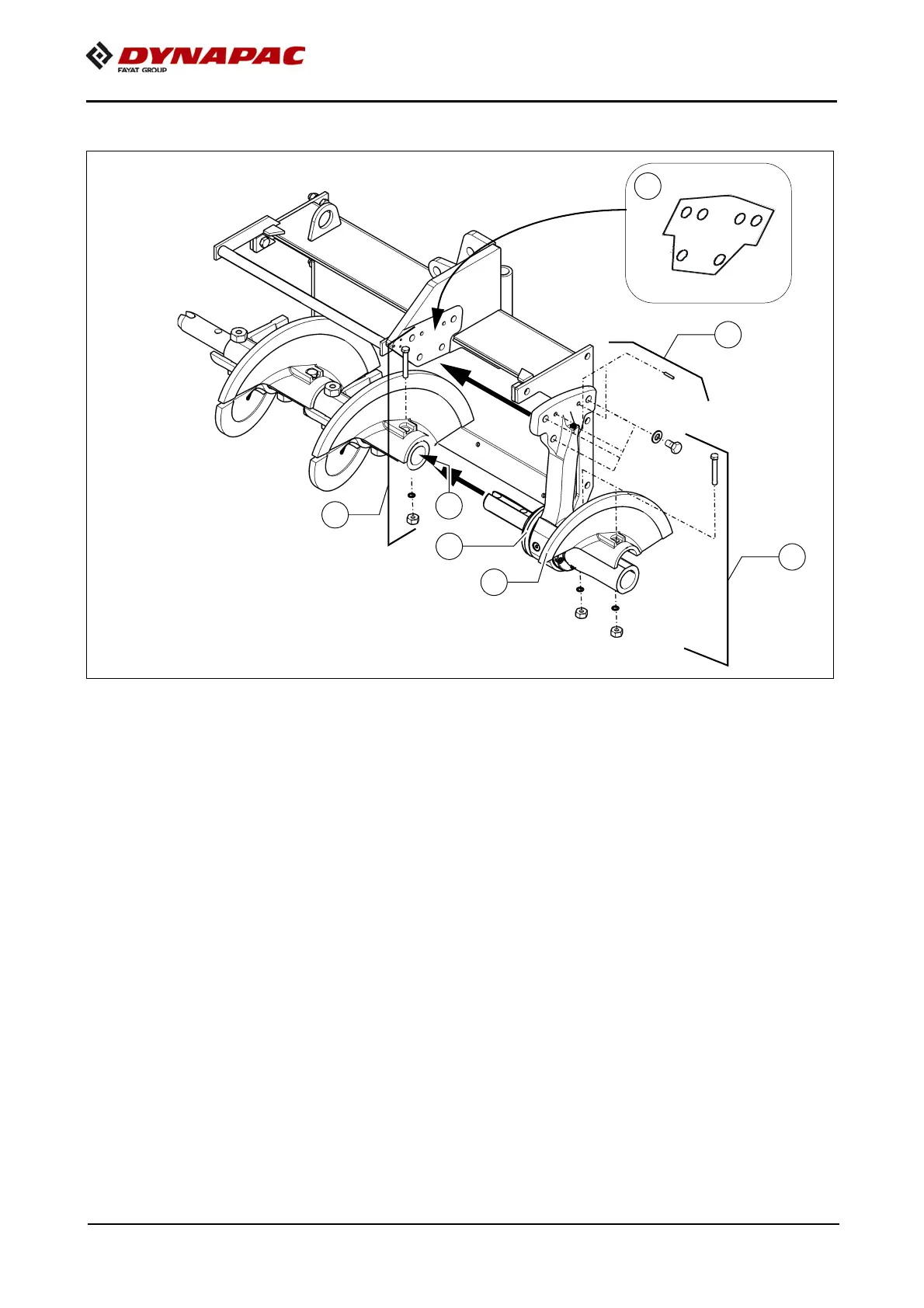 DYNAPAC
FAYAT GROUP