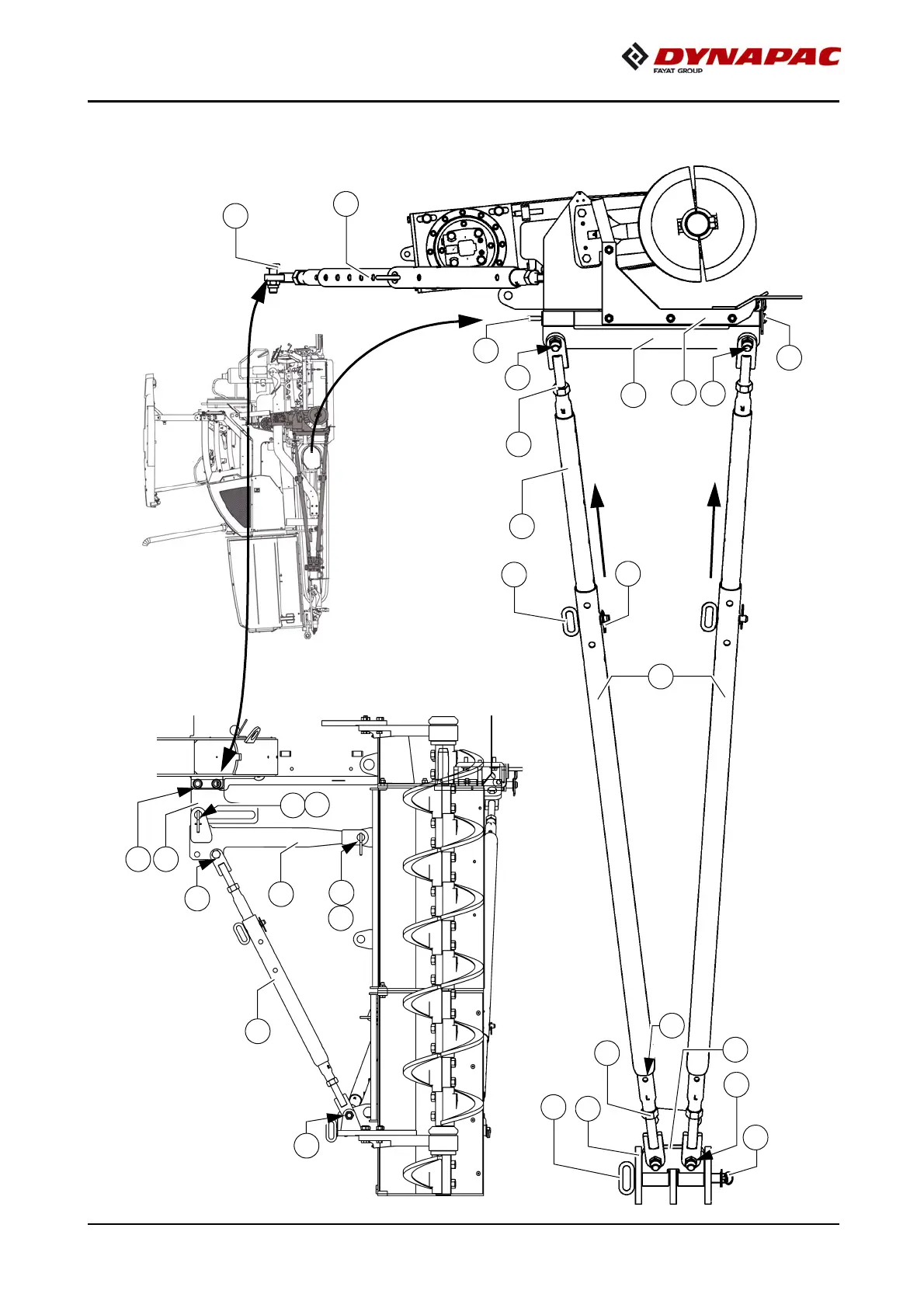 DYNAPAC
FAYAT GROUP