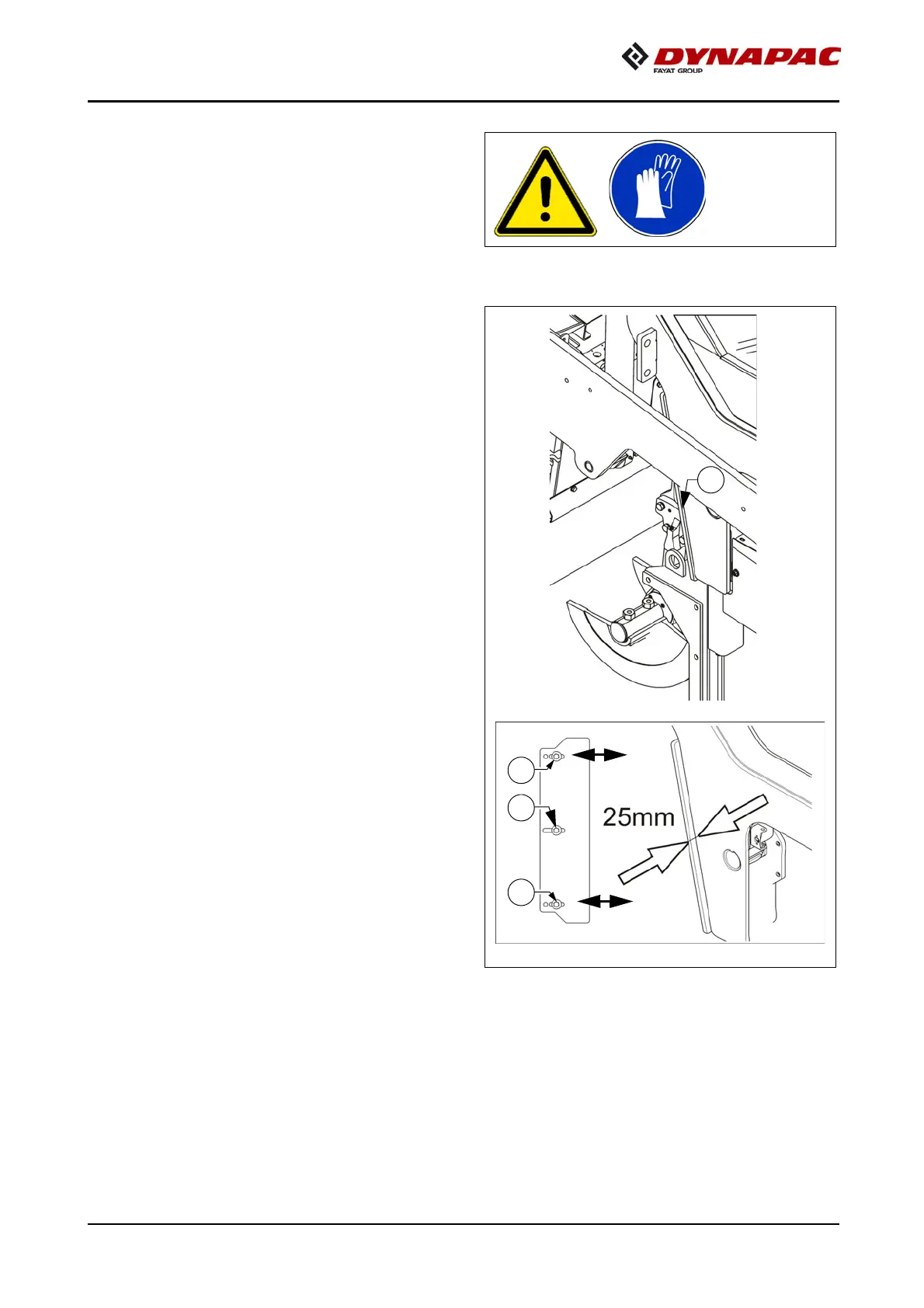 DYNAPAC
FAYAT GROUP

25mm