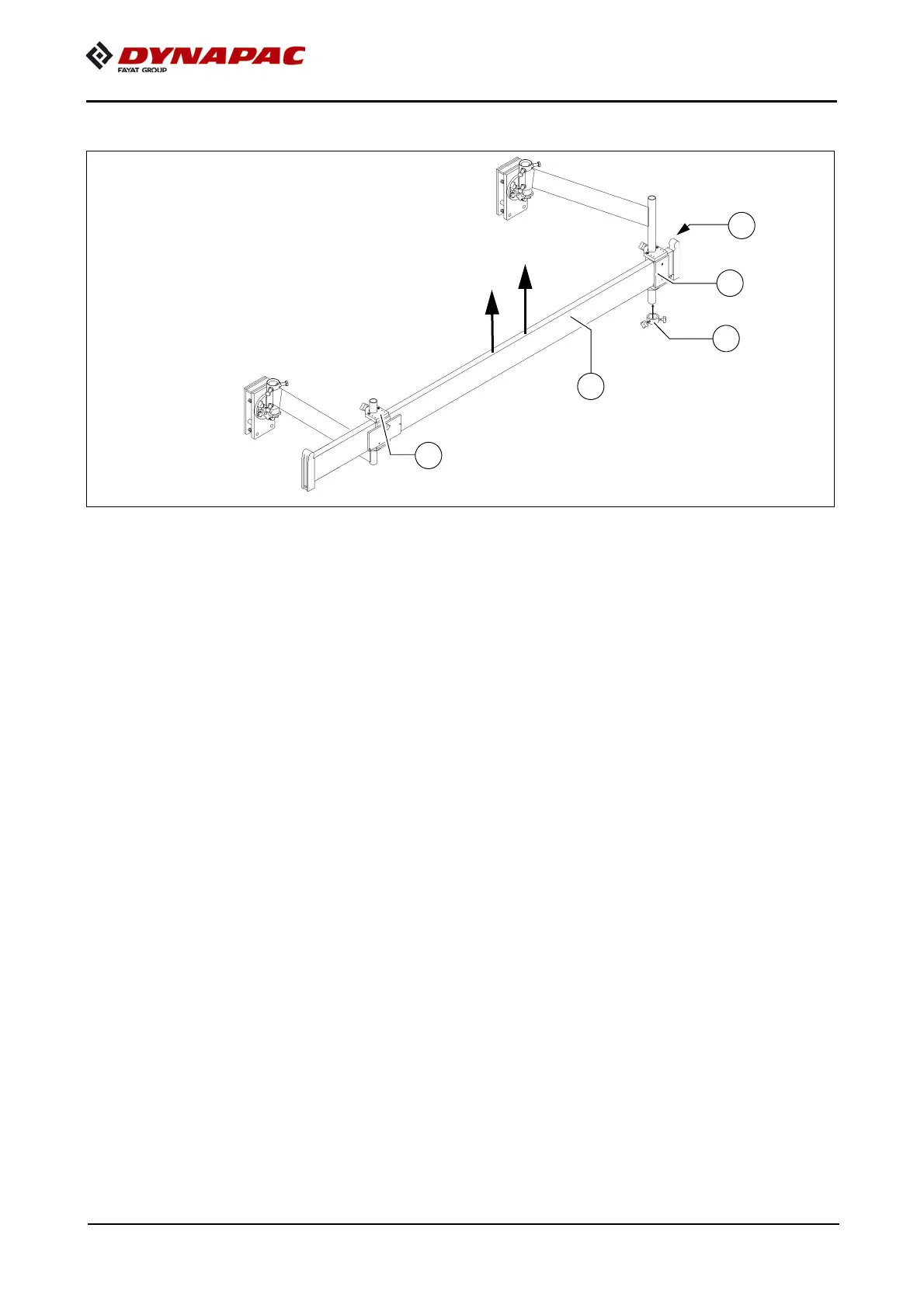 DYNAPAC
FAYAT GROUP