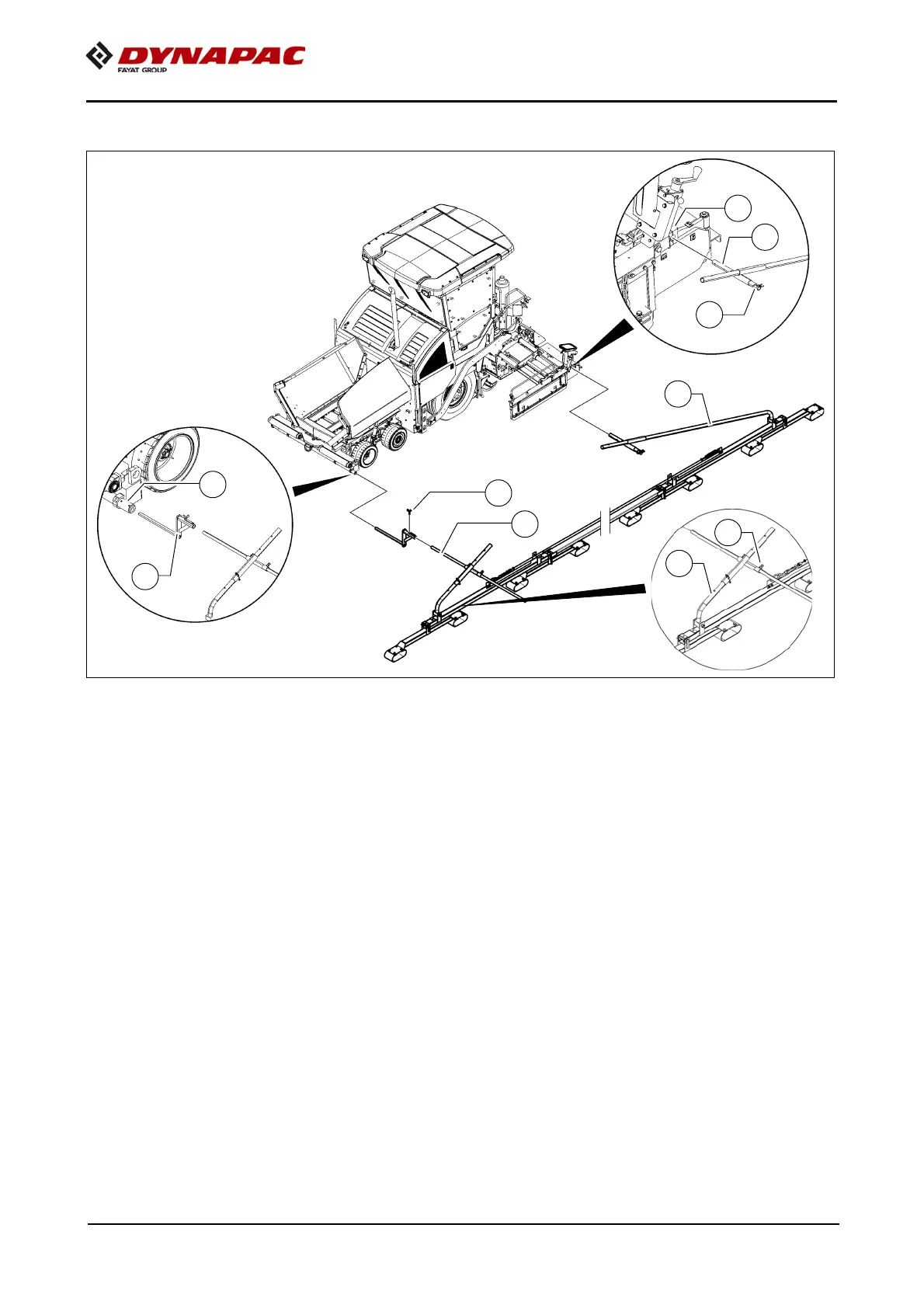 DYNAPAC
FAYAT GROUP