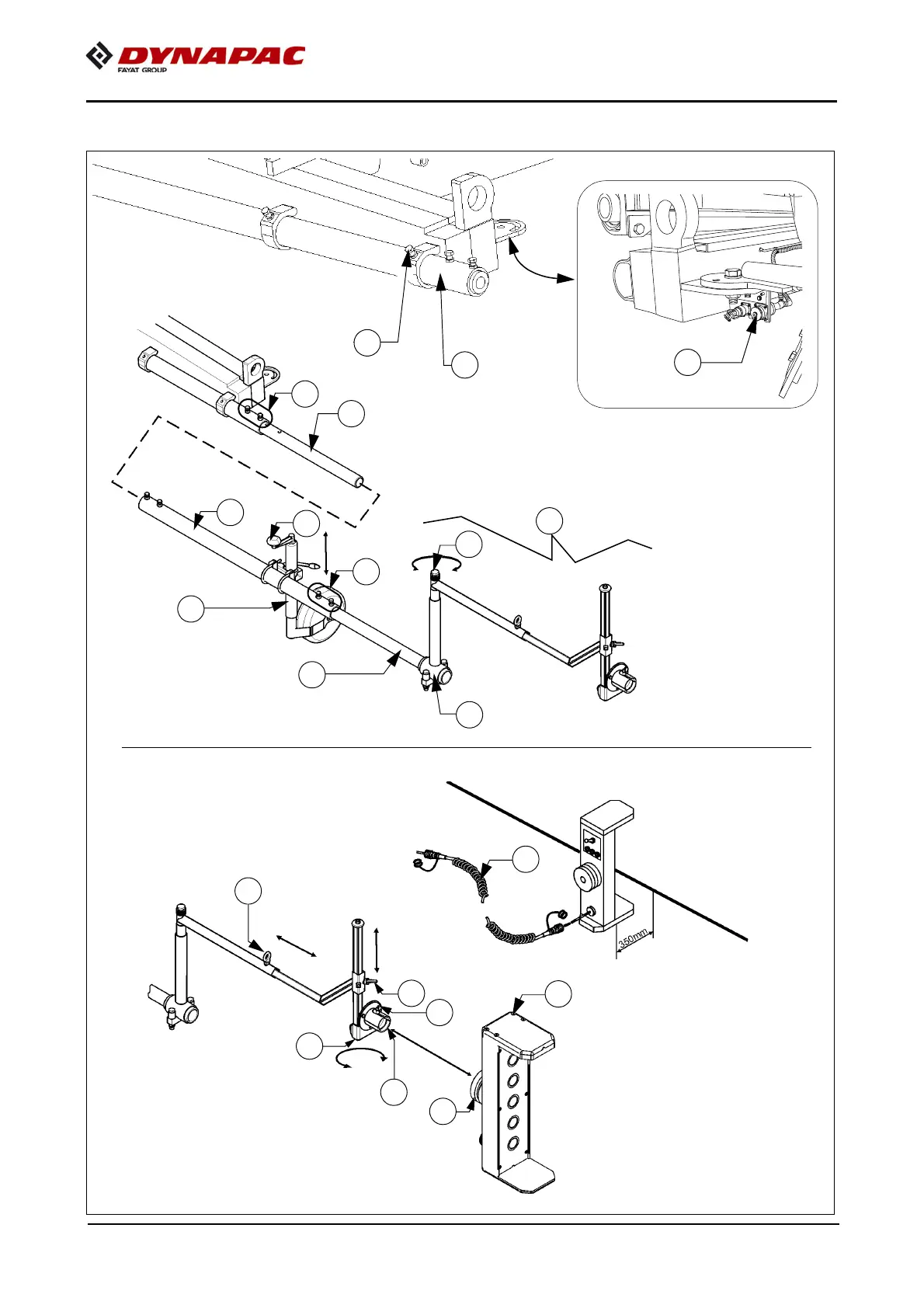 DYNAPAC
FAYAT GROUP

350mm