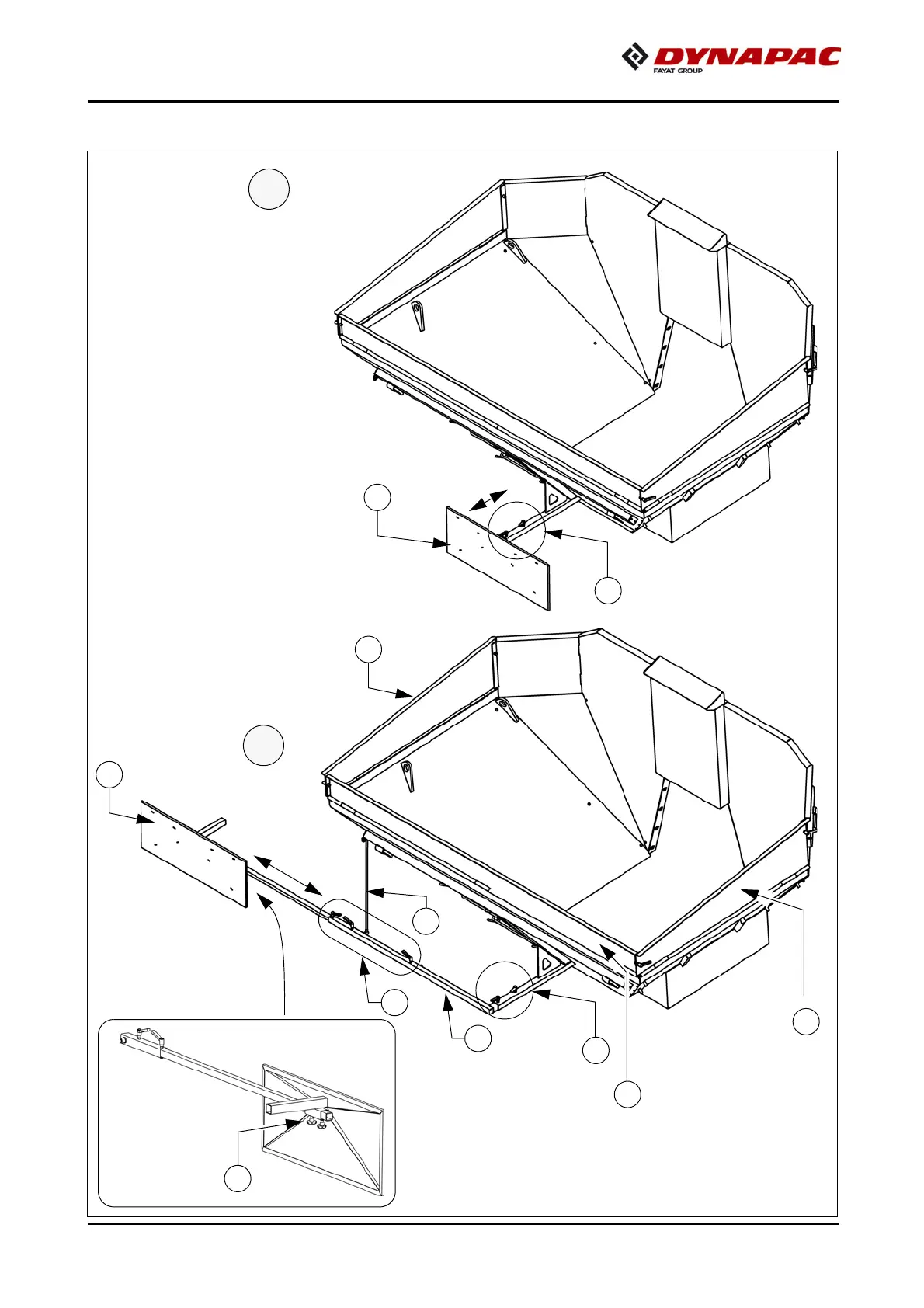 DYNAPAC
FAYAT GROUP