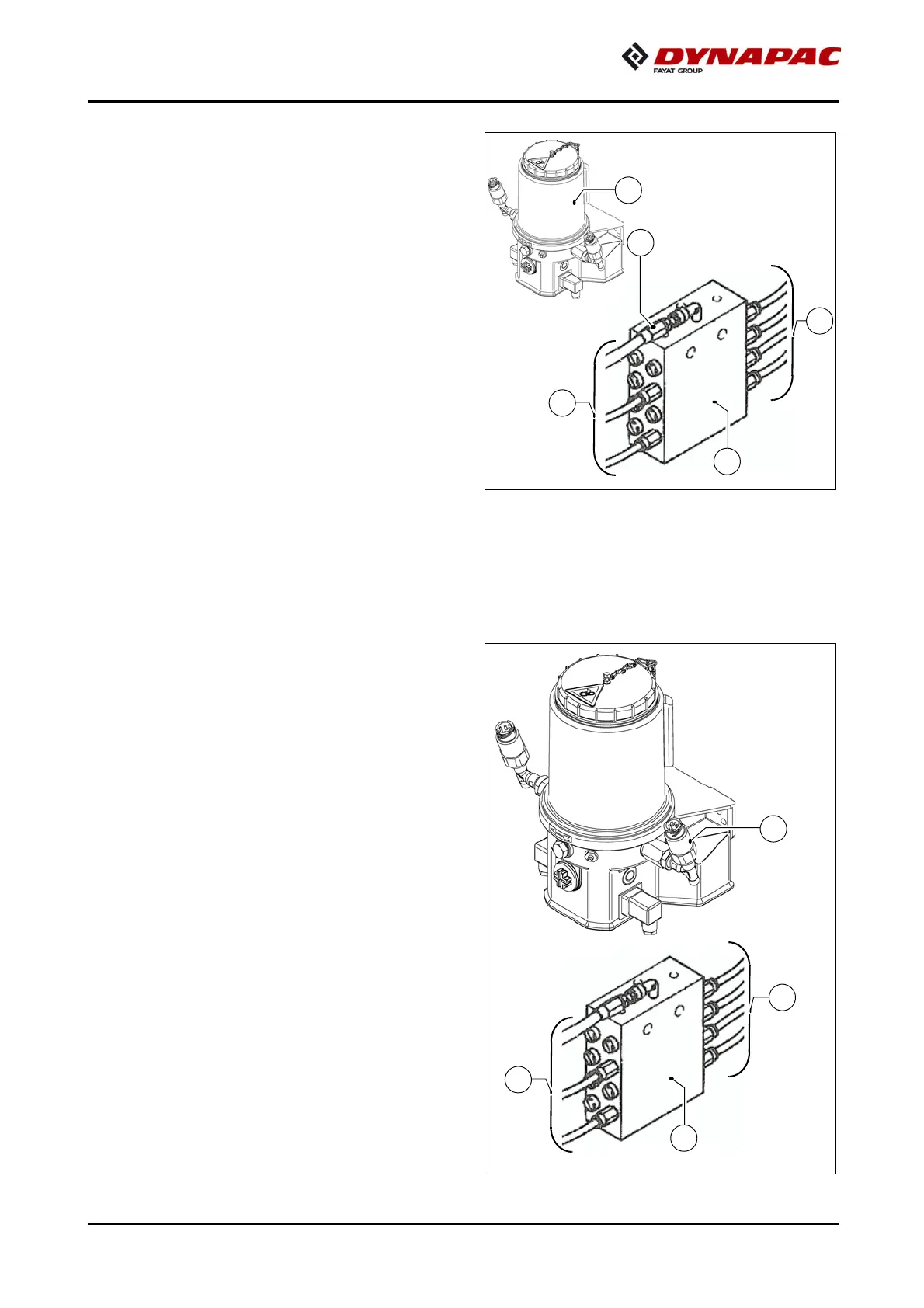 DYNAPAC
FAYAT GROUP