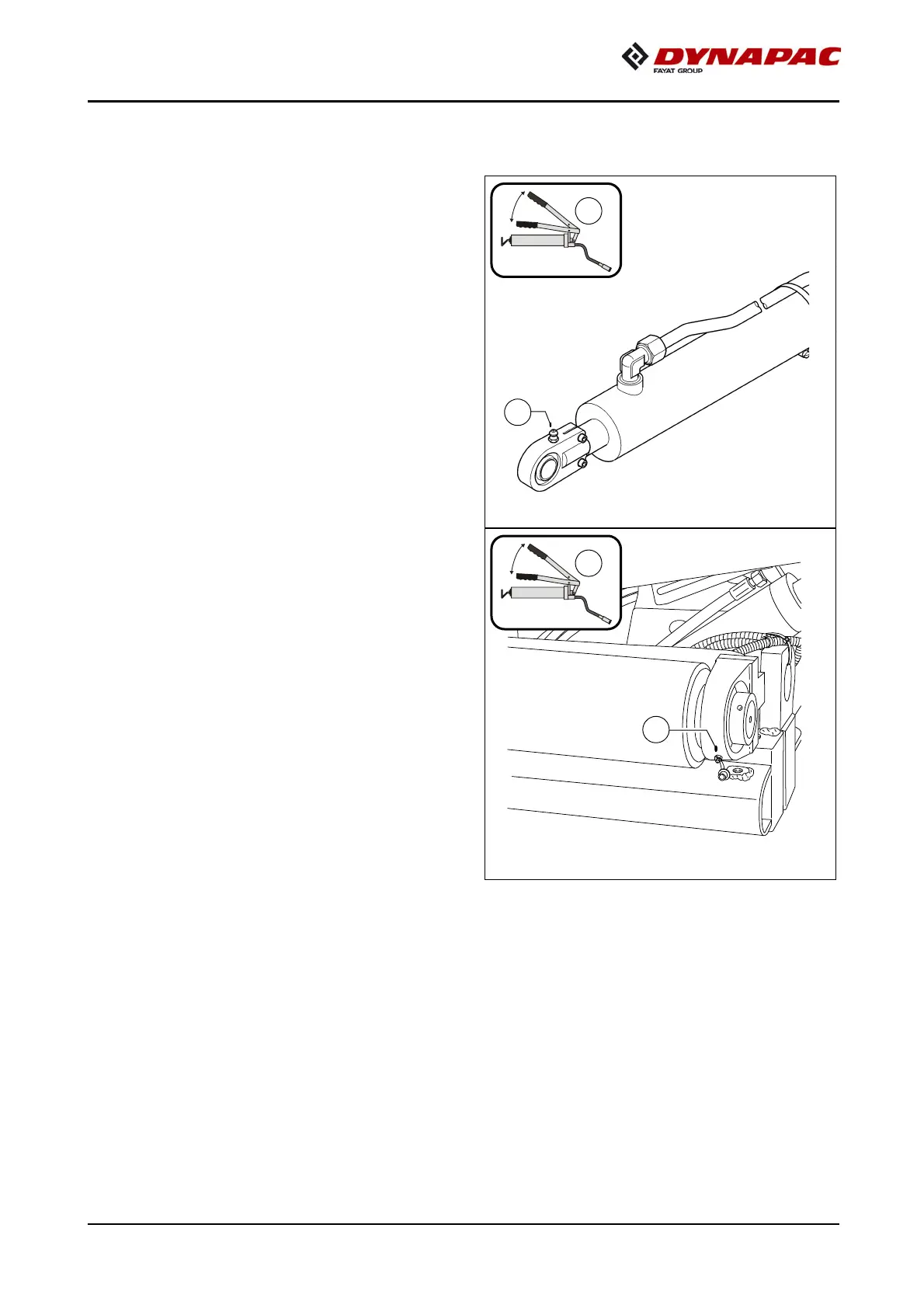 DYNAPAC
FAYAT GROUP