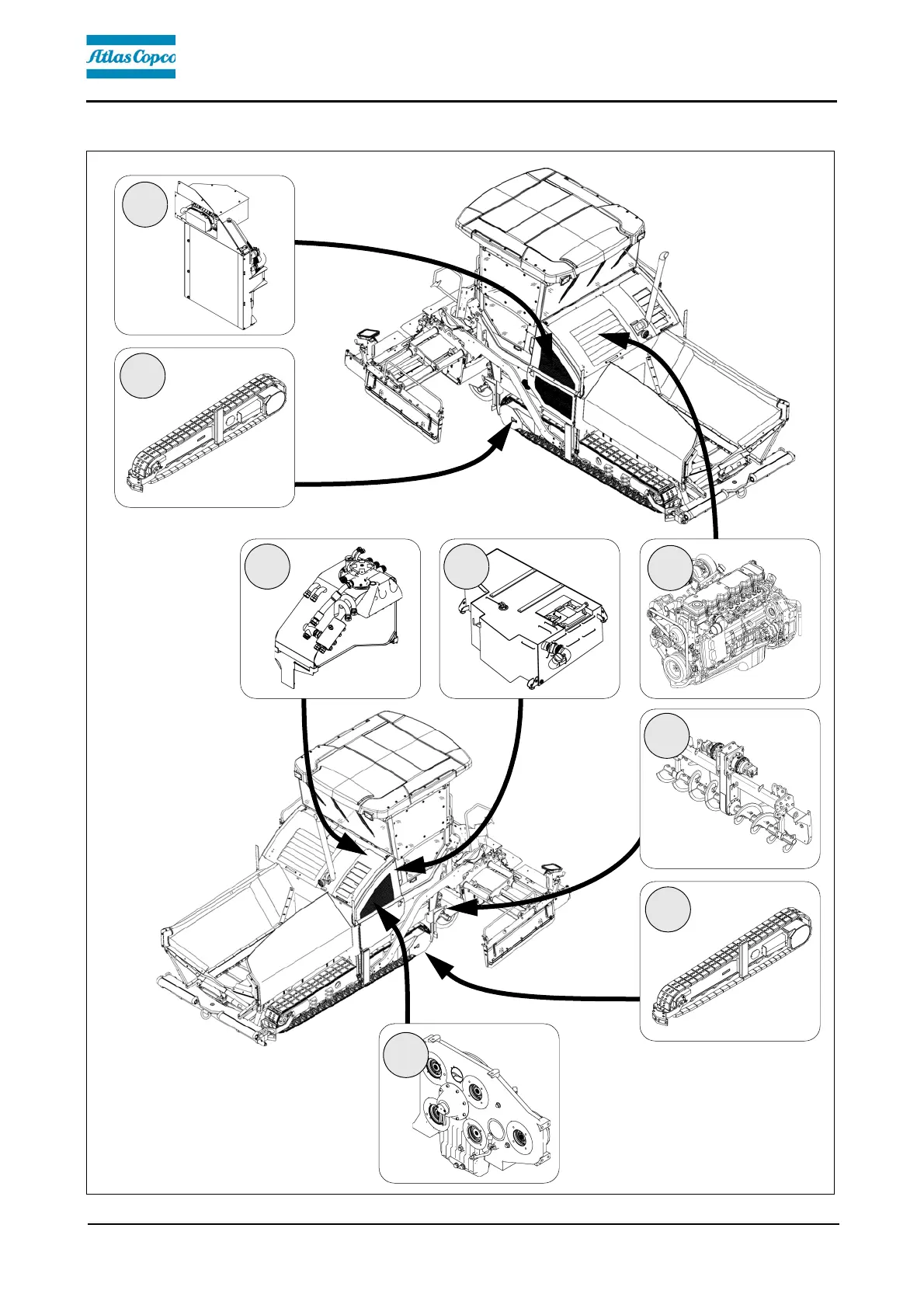 Atlas Copco