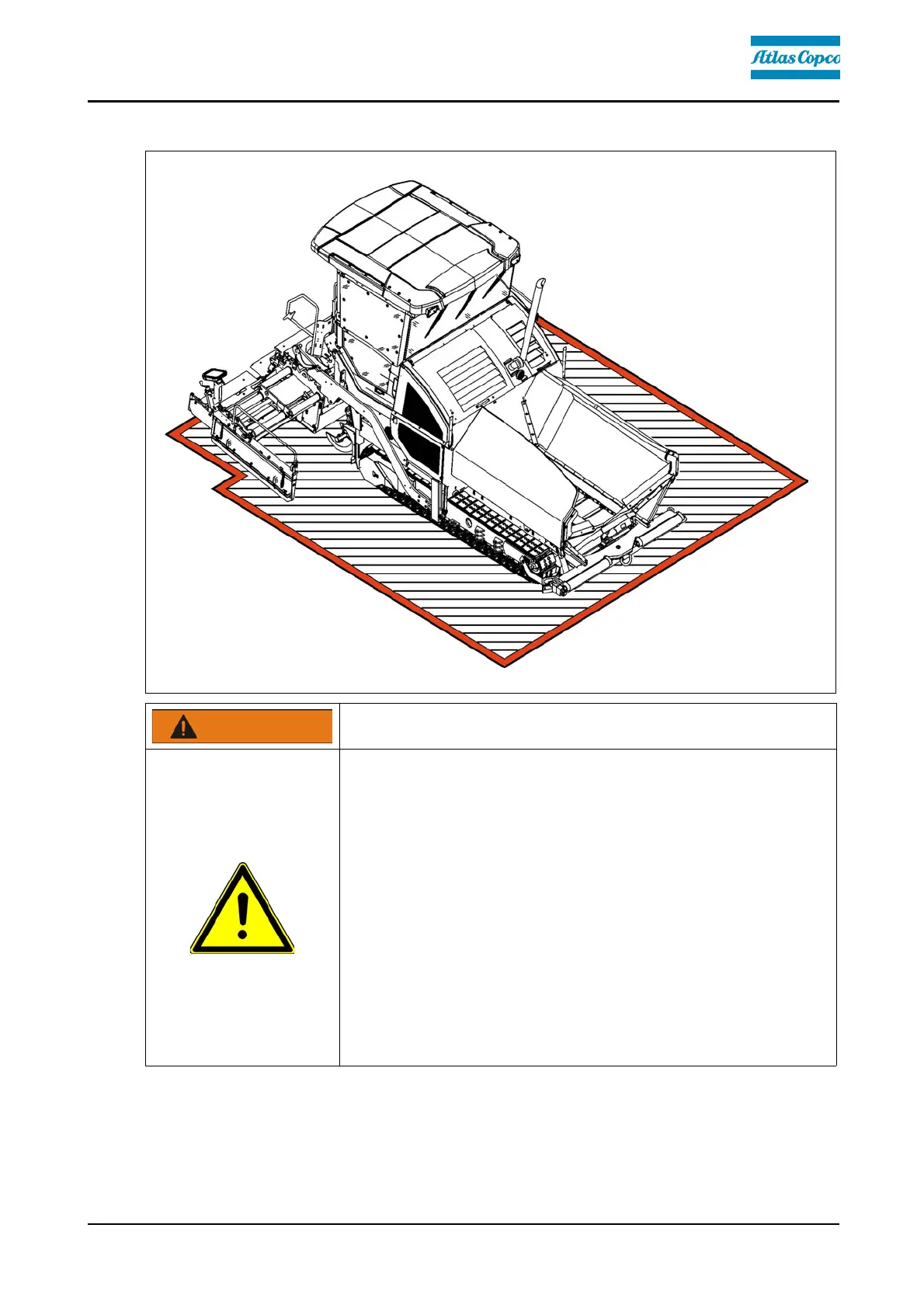 Atlas Copco