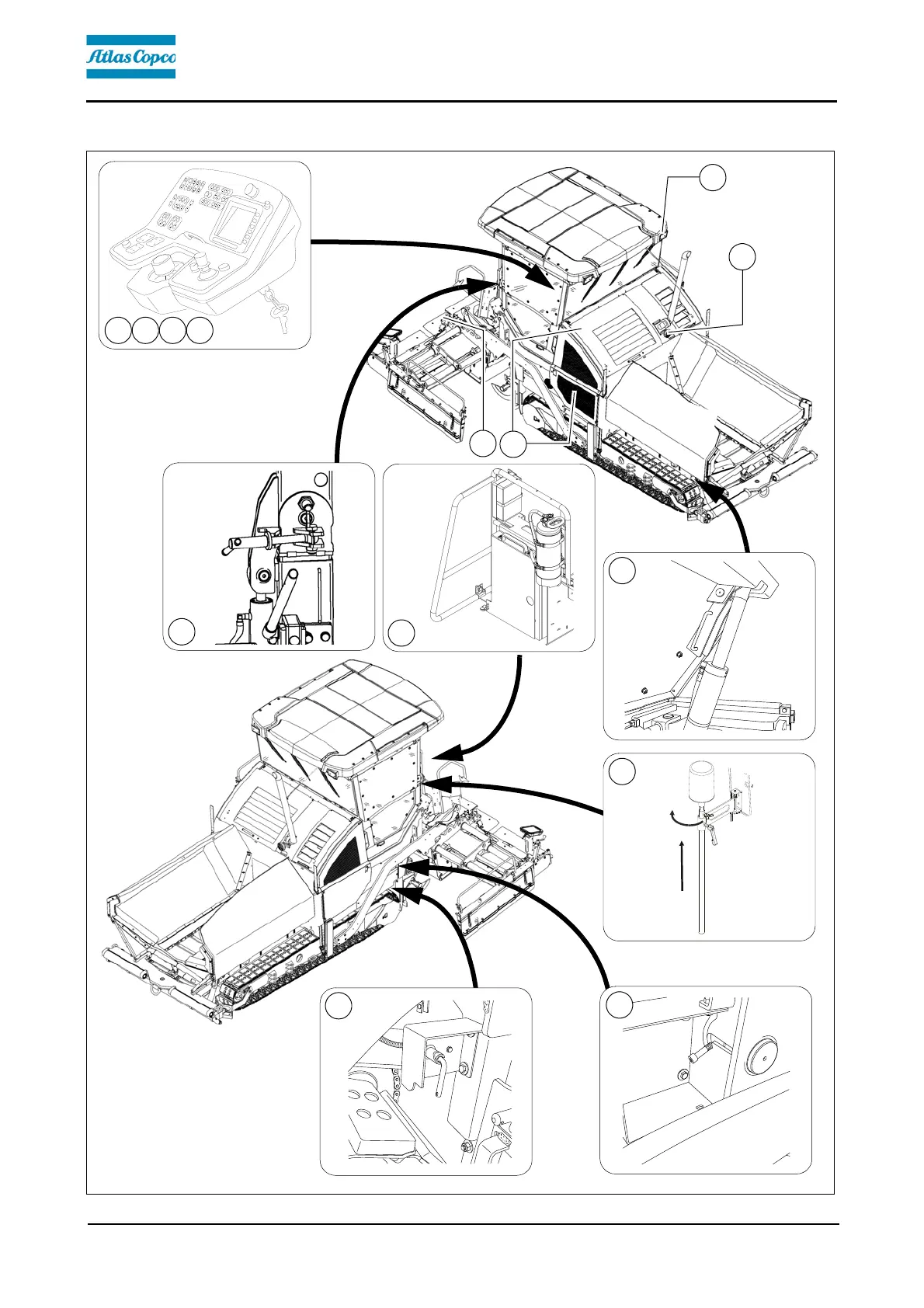 Atlas Copco