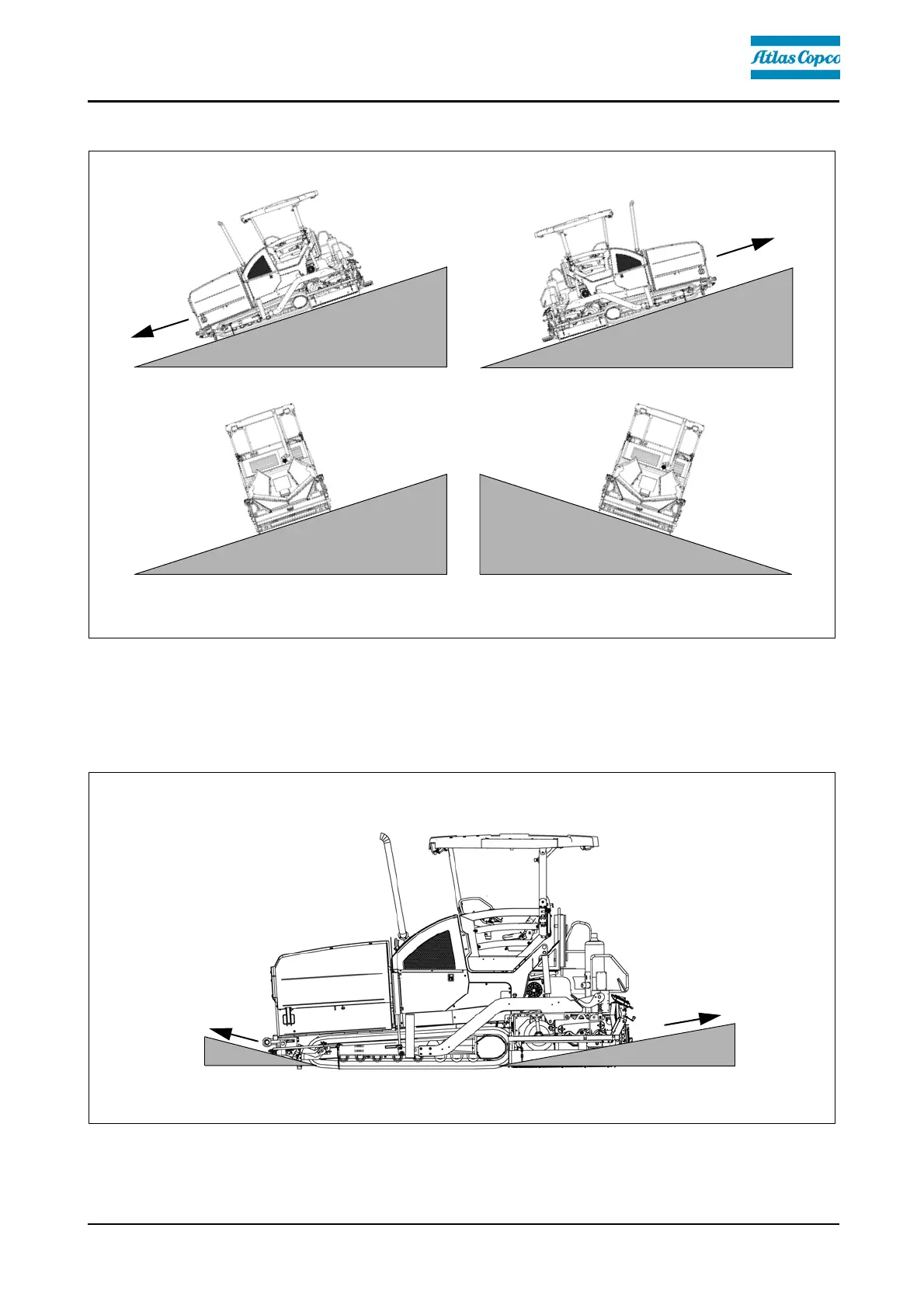 Atlas Copco